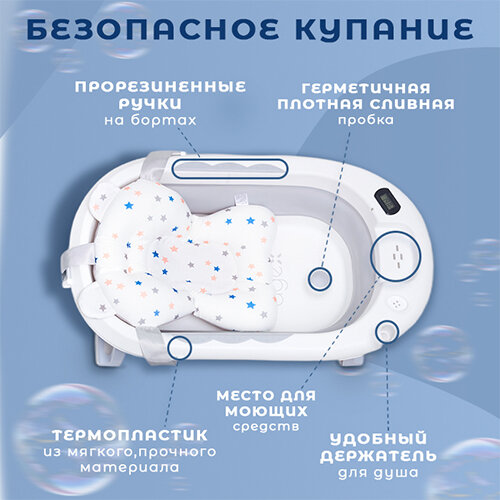 БЕЗОПАСНОЕ КУПАНИЕ

ПРОРЕЗИНЕННЫЕ РУЧКИ
на бортах

ГЕРМЕТИЧНАЯ ПЛОТНАЯ СЛИВНАЯ
пробка

МЕСТО ДЛЯ МОЮЩИХ
средств

ТЕРМОПЛАСТИК
из мягкого,прочного материала

УДОБНЫЙ ДЕРЖАТЕЛЬ
для душа