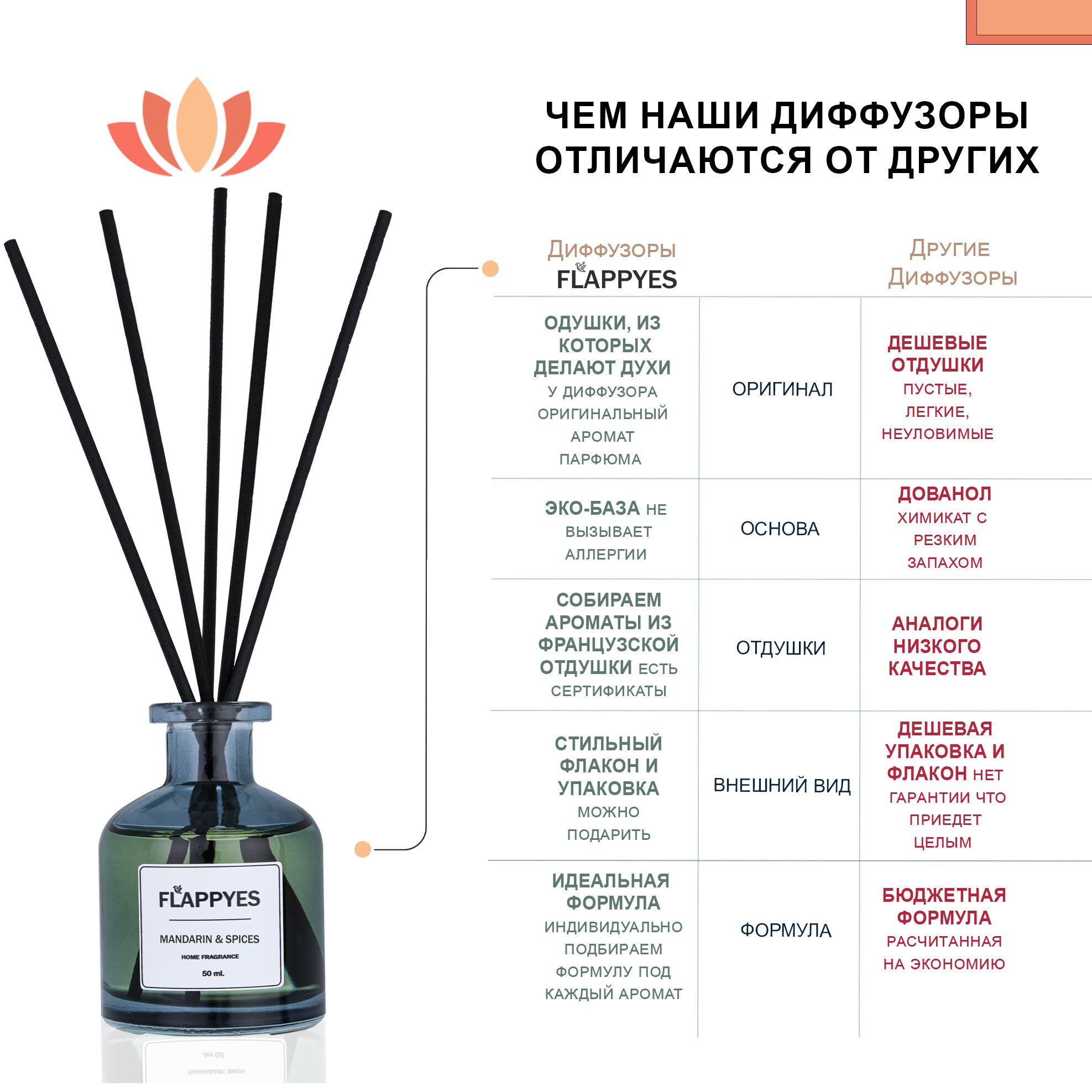 ЧЕМ НАШИ ДИФФУЗОРЫ ОТЛИЧАЮТСЯ ОТ ДРУГИХ

| Диффузоры FLAPPYES | | Другие Диффузоры |
|---|---|---|
| ОДУШКИ, ИЗ КОТОРЫХ ДЕЛАЮТ ДУХИ У ДИФФУЗОРА ОРИГИНАЛЬНЫЙ АРОМАТ ПАРФЮМА | ОРИГИНАЛ | ДЕШЕВЫЕ ОТДУШКИ ПУСТЫЕ, ЛЕГКИЕ, НЕУЛОВИМЫЕ |
| ЭКО-БАЗА НЕ ВЫЗЫВАЕТ АЛЛЕРГИИ | ОСНОВА | ДОВАНОЛ ХИМИКАТ С РЕЗКИМ ЗАПАХОМ |
| СОБИРАЕМ АРОМАТЫ ИЗ ФРАНЦУЗСКОЙ ОТДУШКИ ЕСТЬ СЕРТИФИКАТЫ | ОТДУШКИ | АНАЛОГИ НИЗКОГО КАЧЕСТВА |
| СТИЛЬНЫЙ ФЛАКОН И УПАКОВКА МОЖНО ПОДАРИТЬ | ВНЕШНИЙ ВИД | ДЕШЕВАЯ УПАКОВКА И ФЛАКОН НЕТ ГАРАНТИИ ЧТО ПРИЕДЕТ ЦЕЛЫМ |
| ИДЕАЛЬНАЯ ФОРМУЛА ИНДИВИДУАЛЬНО ПОДБИРАЕМ ФОРМУЛУ ПОД КАЖДЫЙ АРОМАТ | ФОРМУЛА | БЮДЖЕТНАЯ ФОРМУЛА РАСЧИТАННАЯ НА ЭКОНОМИЮ |

FLAPPYES
MANDARIN & SPICES
HOME FRAGRANCE
50 ml.