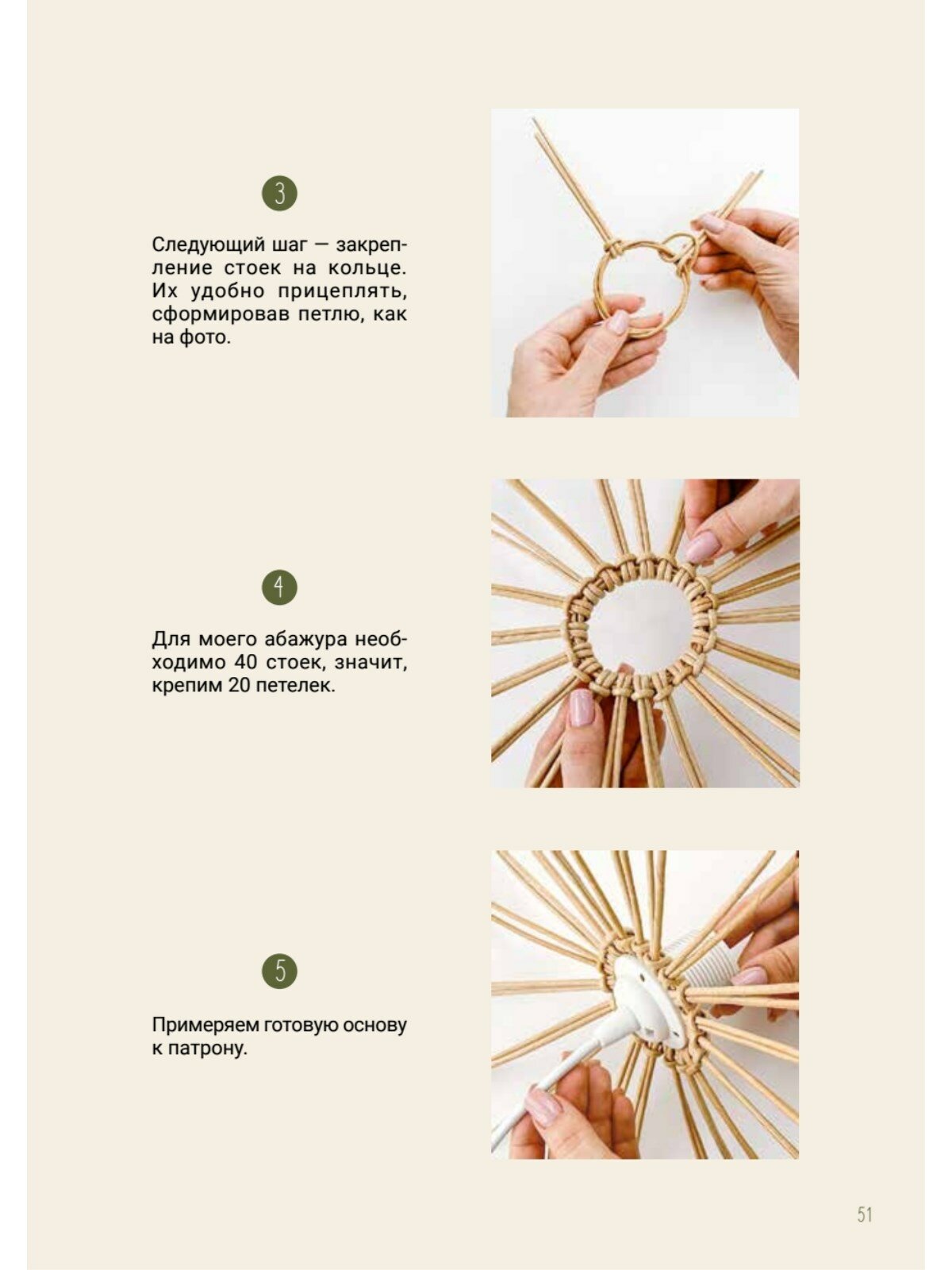 3

Следующий шаг — закрепление стоек на кольце. Их удобно прицеплять, сформировав петлю, как на фото.

4

Для моего абажура необходимо 40 стоек, значит, крепим 20 петелек.

5

Примеряем готовую основу к патрону.

51