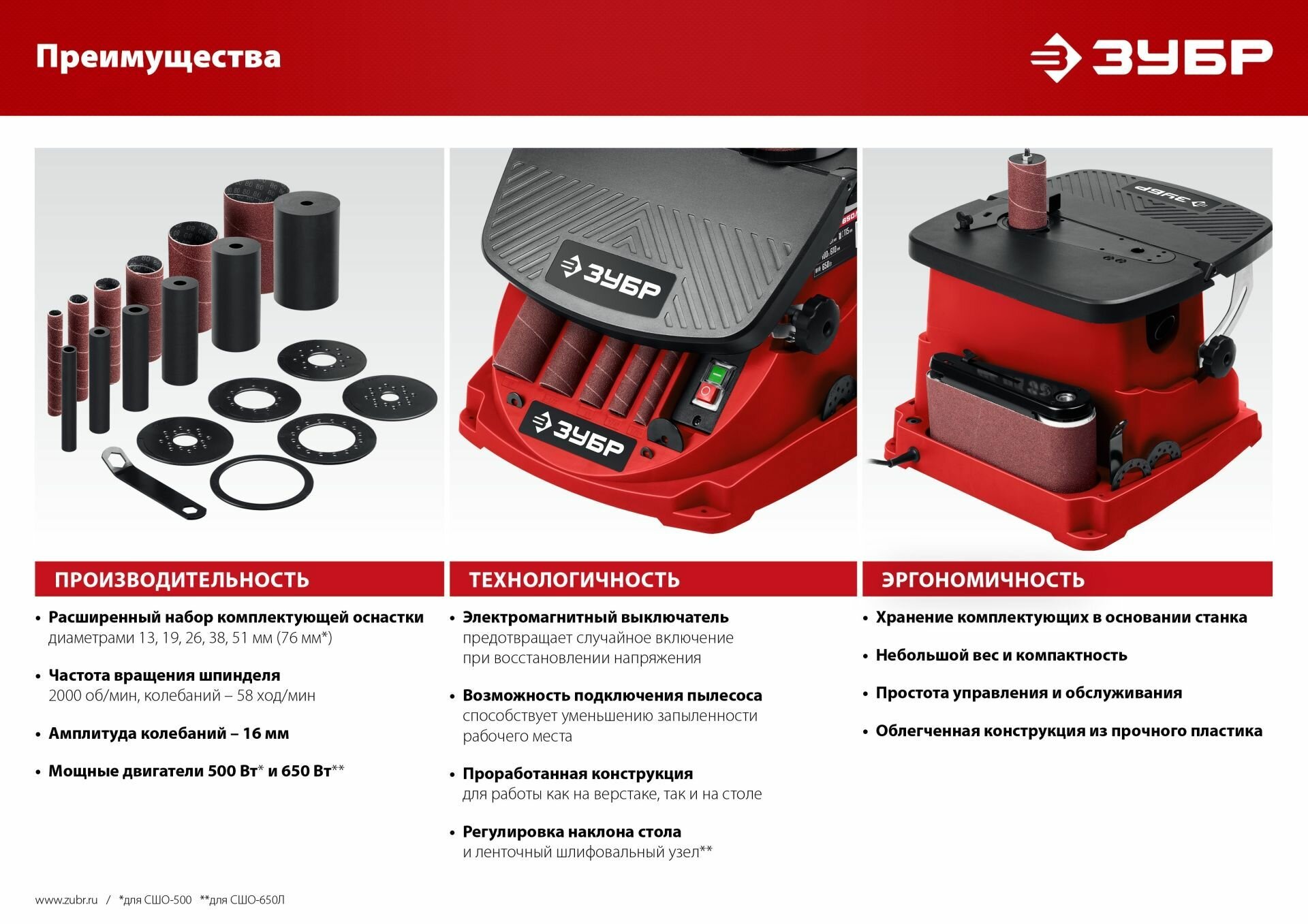 Преимущества

ЗУБР

ЗУБР

ЗУБР

ЗУБР

ПРОИЗВОДИТЕЛЬНОСТЬ

• Расширенный набор комплектующей оснастки диаметрами 13, 19, 26, 38, 51 мм (76 мм*)

• Частота вращения шпинделя 2000 об/мин, колебаний – 58 ход/мин

• Амплитуда колебаний – 16 мм

• Мощные двигатели 500 Вт* и 650 Вт**

ТЕХНОЛОГИЧНОСТЬ

• Электромагнитный выключатель предотвращает случайное включение при восстановлении напряжения

• Возможность подключения пылесоса способствует уменьшению запыленности рабочего места

• Проработанная конструкция для работы как на верстаке, так и на столе

• Регулировка наклона стола и ленточный шлифовальный узел**

ЭРГОНОМИЧНОСТЬ

• Хранение комплектующих в основании станка

• Небольшой вес и компактность

• Простота управления и обслуживания

• Облегченная конструкция из прочного пластика

www.zubr.ru / *для СШО-500 **для СШО-650Л