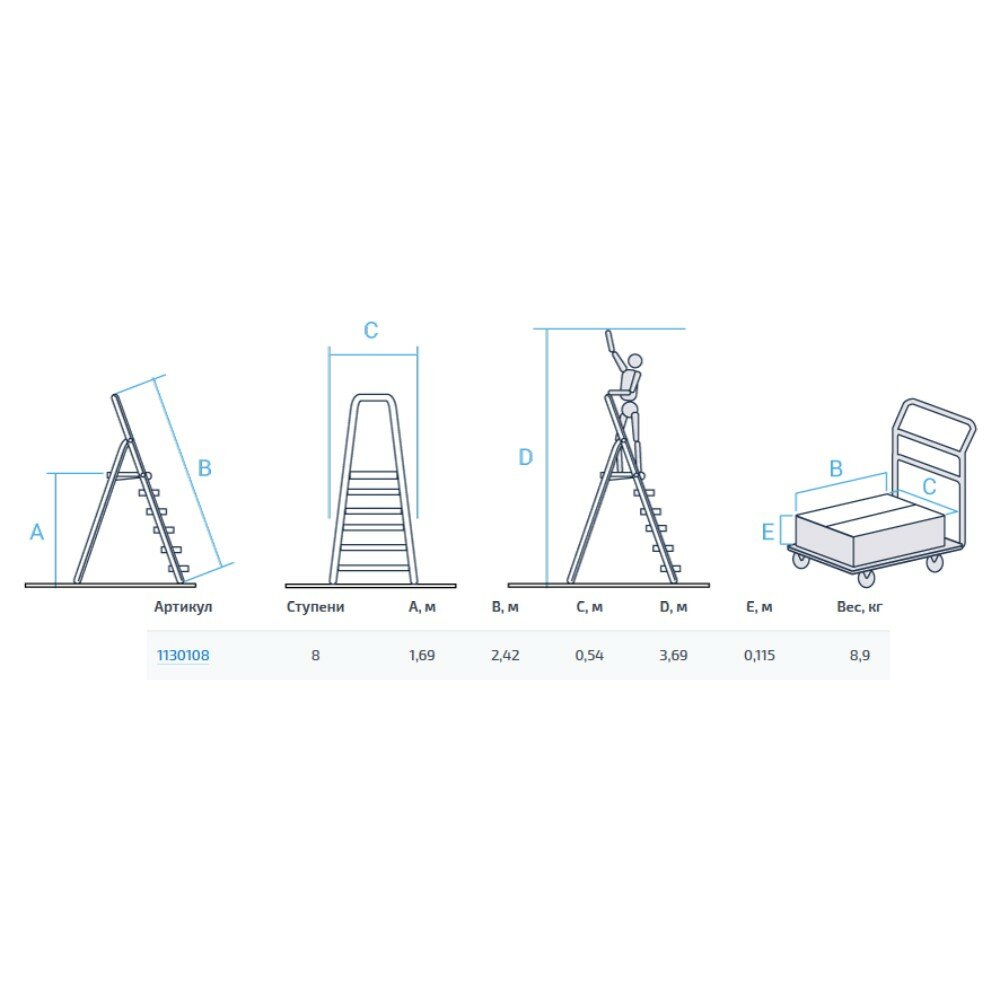 A B C D B C E

| Артикул | Ступени | A, м | B, м | C, м | D, м | E, м | Вес, кг |
|---|---|---|---|---|---|---|---|
| 1130108 | 8 | 1,69 | 2,42 | 0,54 | 3,69 | 0,115 | 8,9 |