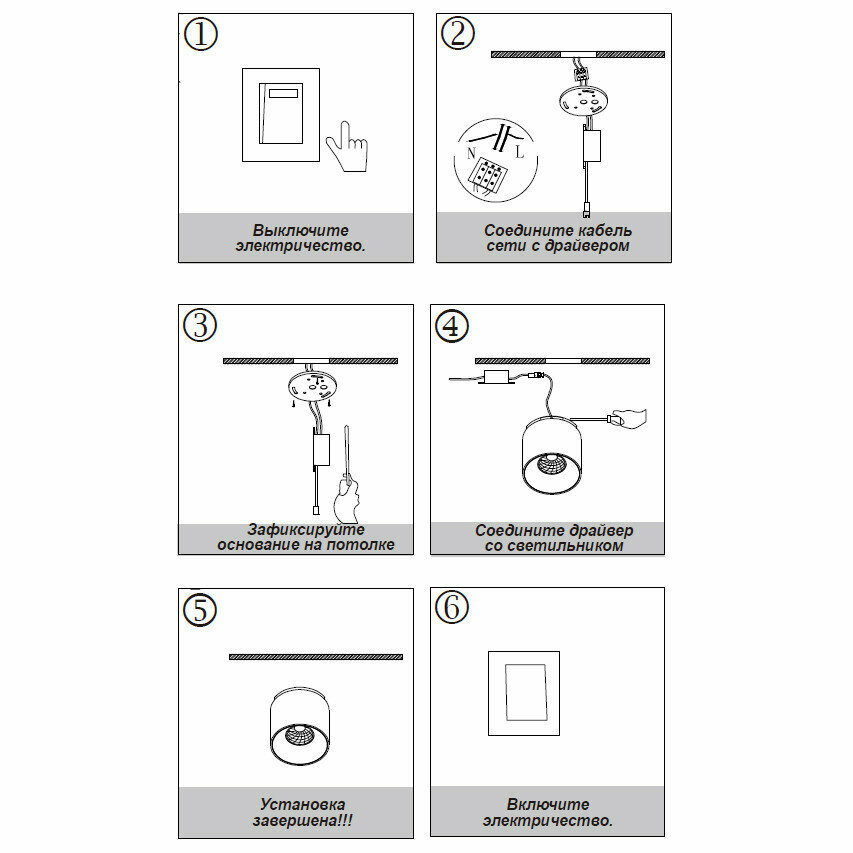 ①

Выключите электричество.

②

N L

Соедините кабель сети с драйвером

③

Зафиксируйте основание на потолке

④

Соедините драйвер со светильником

⑤

Установка завершена!!!

⑥

Включите электричество.