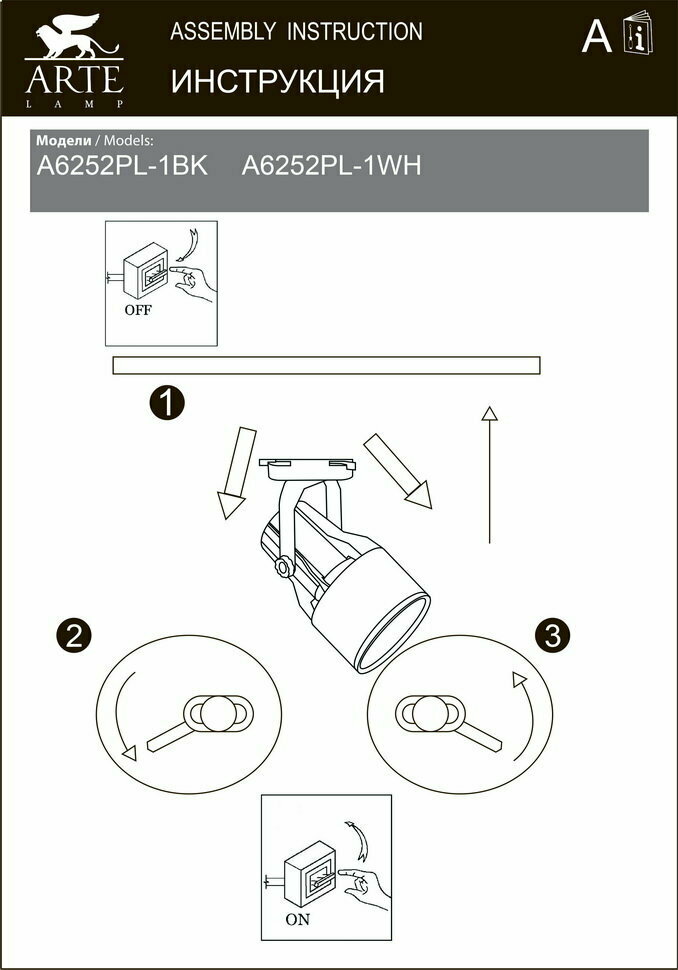 ARTE
LAMP

ASSEMBLY INSTRUCTION

ИНСТРУКЦИЯ

A

Модели / Models:
A6252PL-1BK A6252PL-1WH

OFF

1

2

3

ON