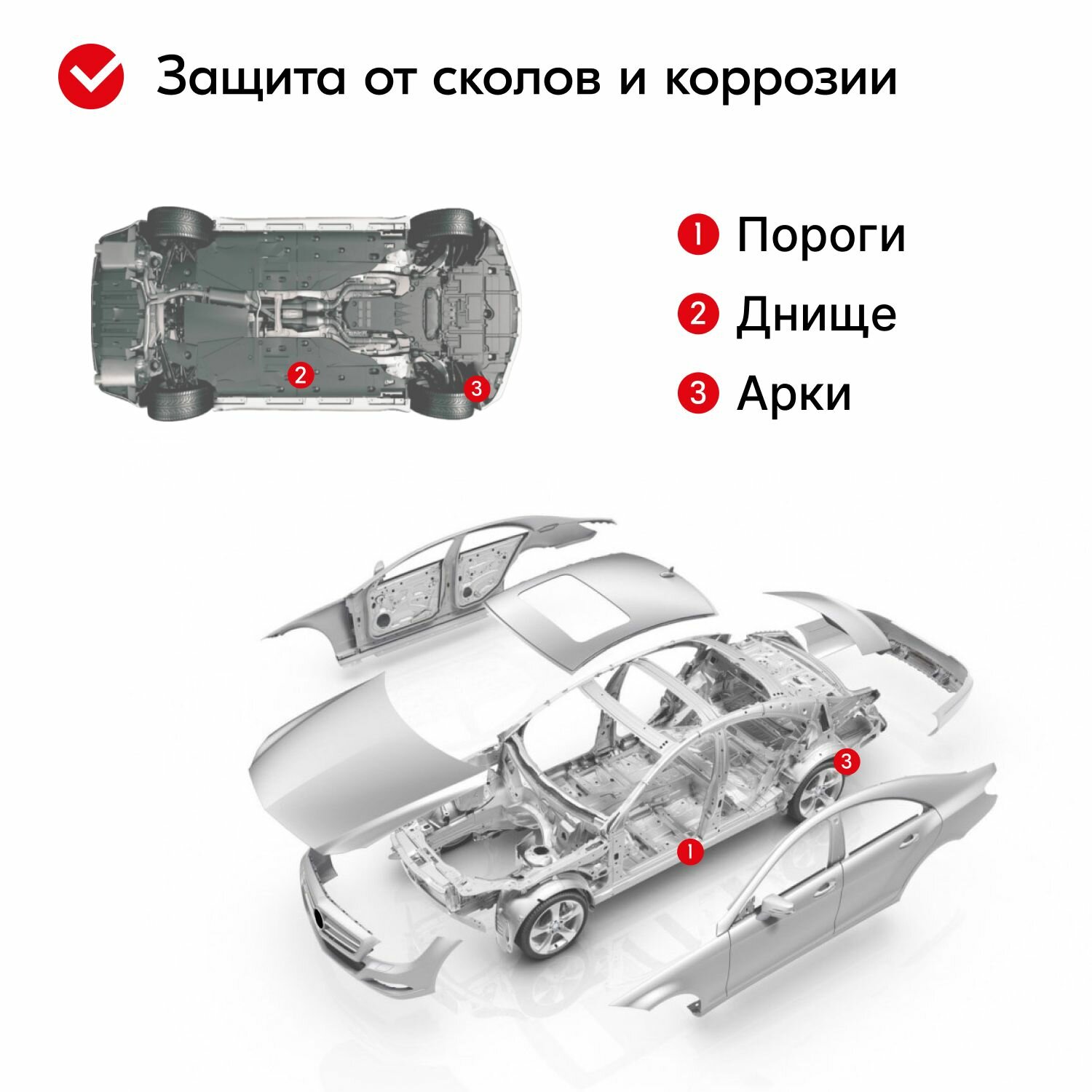 Защита от сколов и коррозии

2
3

1 Пороги
2 Днище
3 Арки

3
1