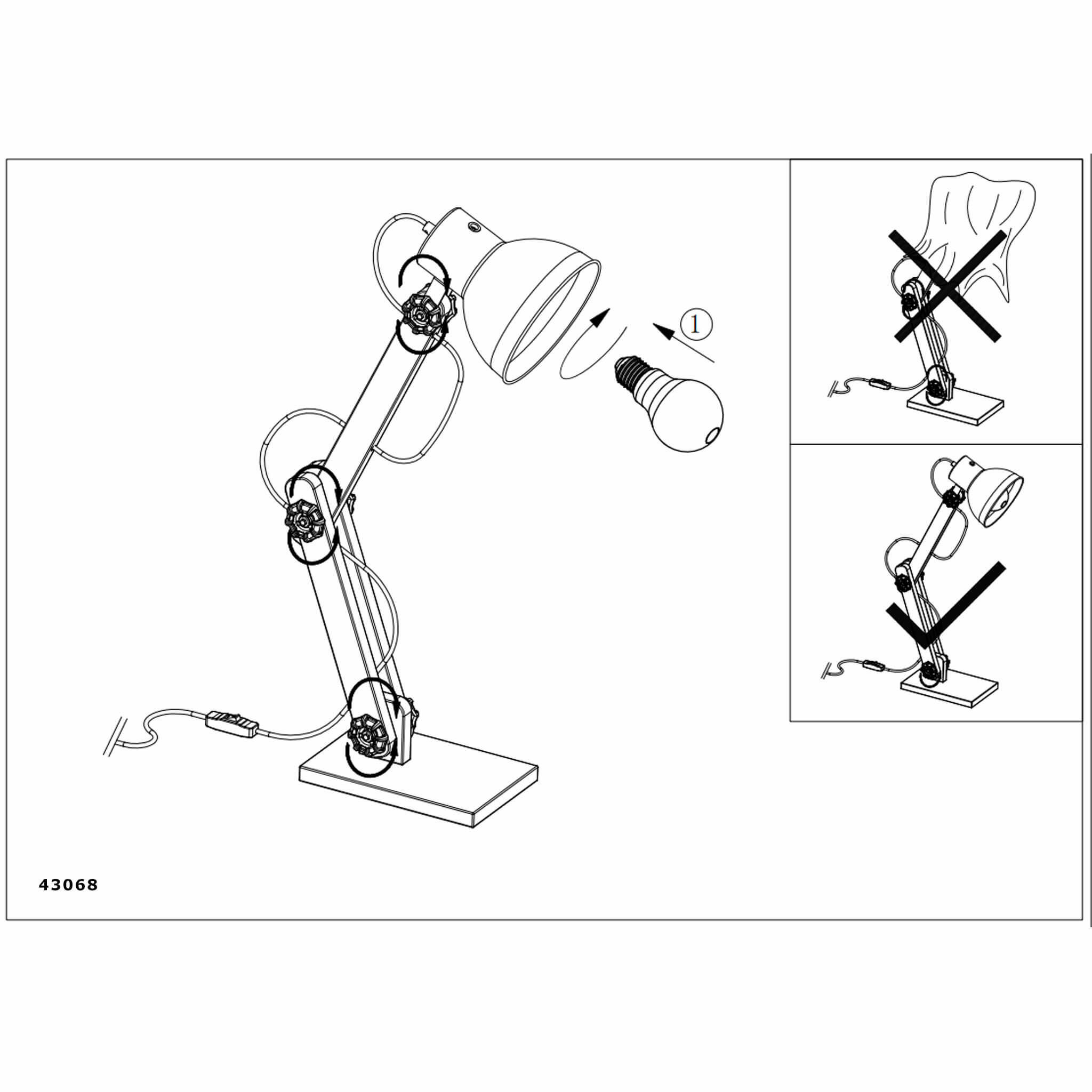 1

43068