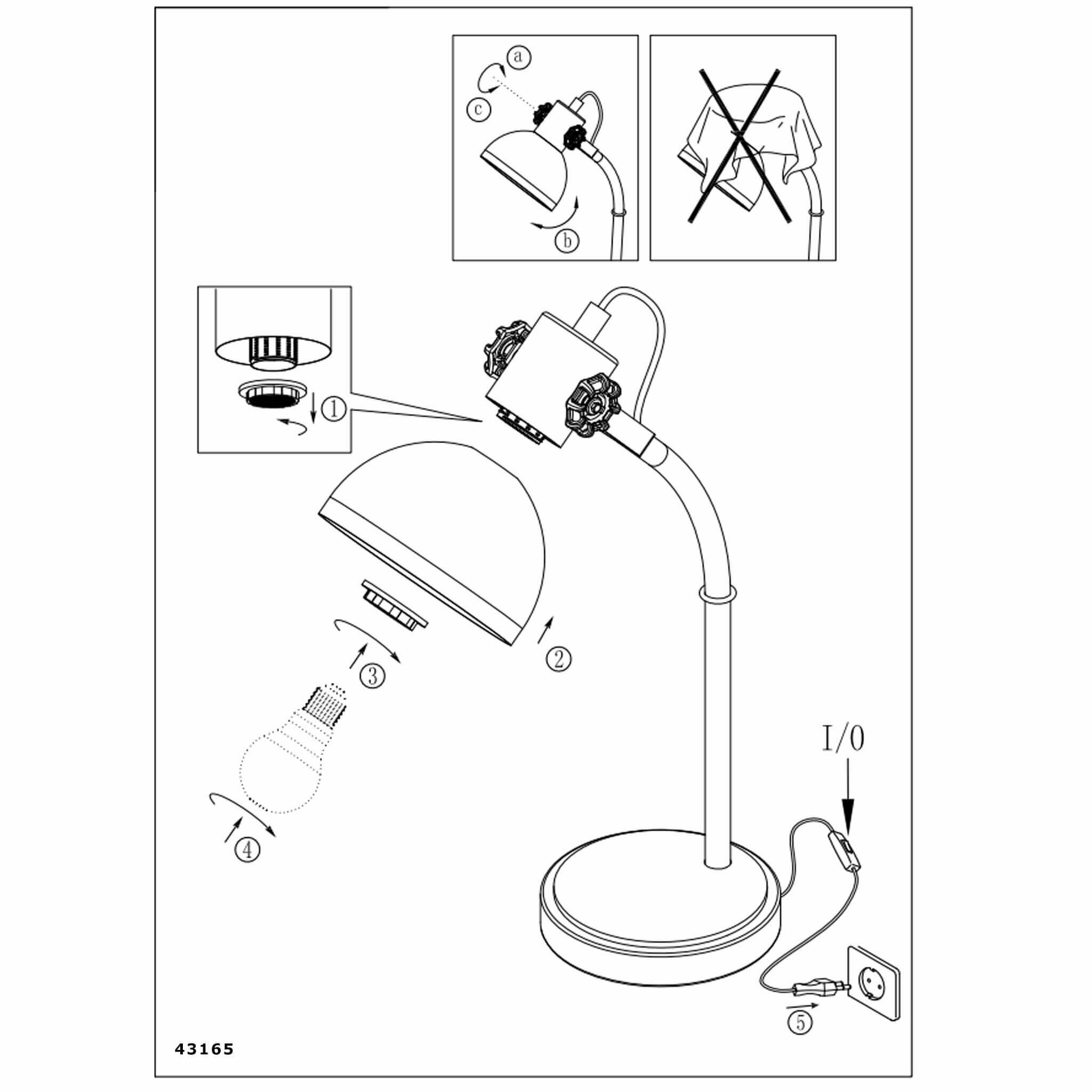 a
c
b
1
2
3
4
I/0
5
43165