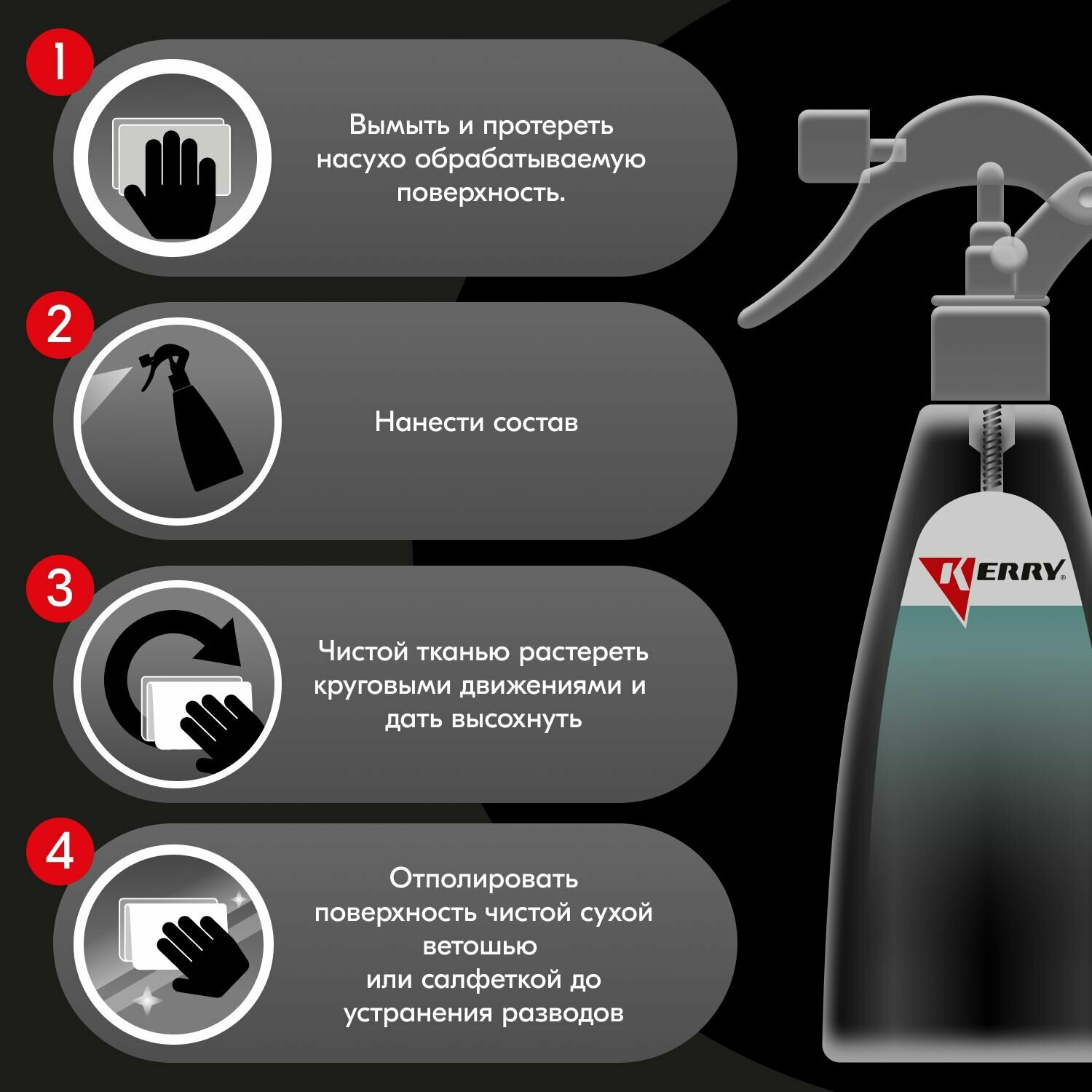 1

Вымыть и протереть насухо обрабатываемую поверхность.

2

Нанести состав

3

Чистой тканью растереть круговыми движениями и дать высохнуть

4

Отполировать поверхность чистой сухой ветошью или салфеткой до устранения разводов

KERRY®