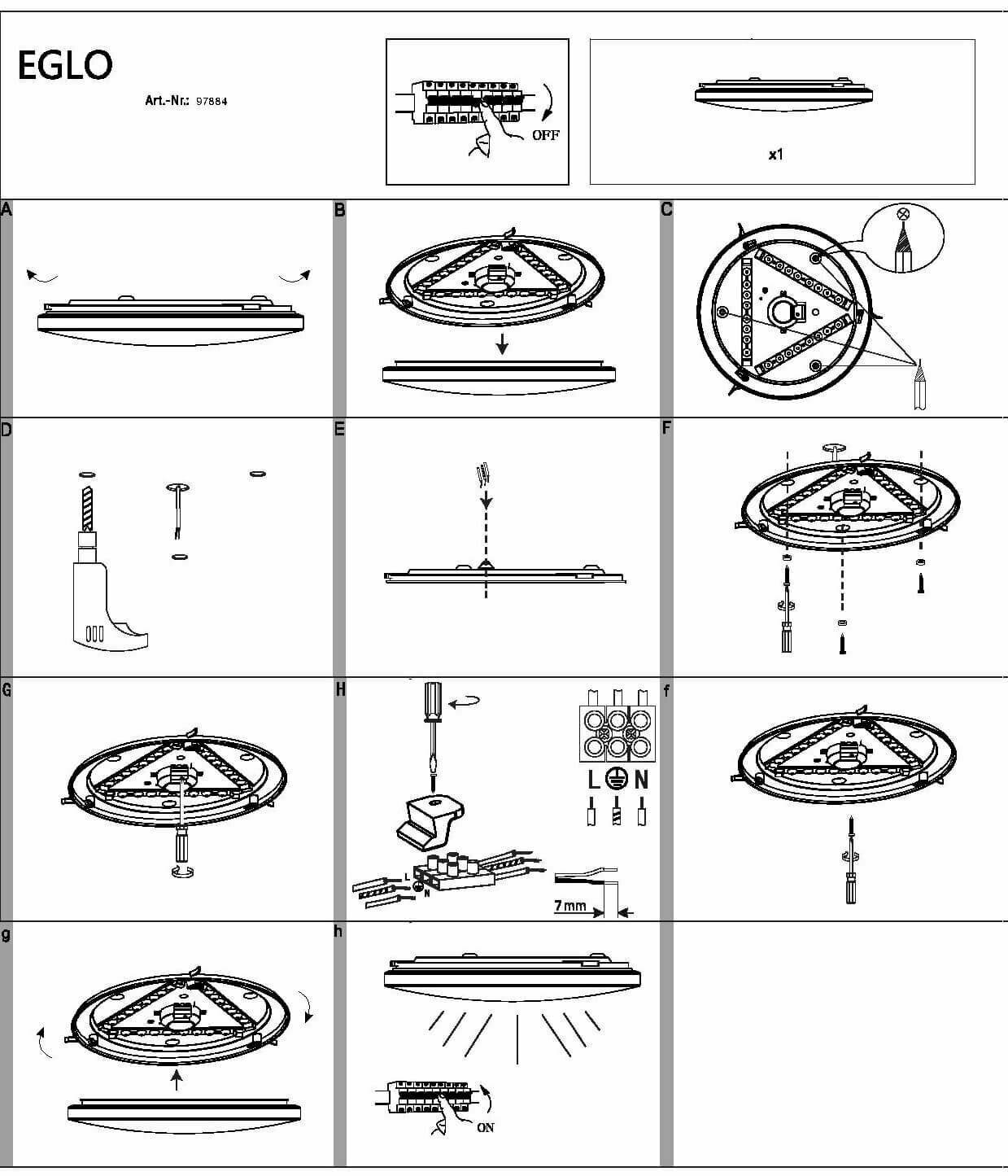 EGLO

Art.-Nr.: 97884

OFF

x1

A

B

C

D

E

F

G

H

L N

L

N

7mm

f

g

h

ON