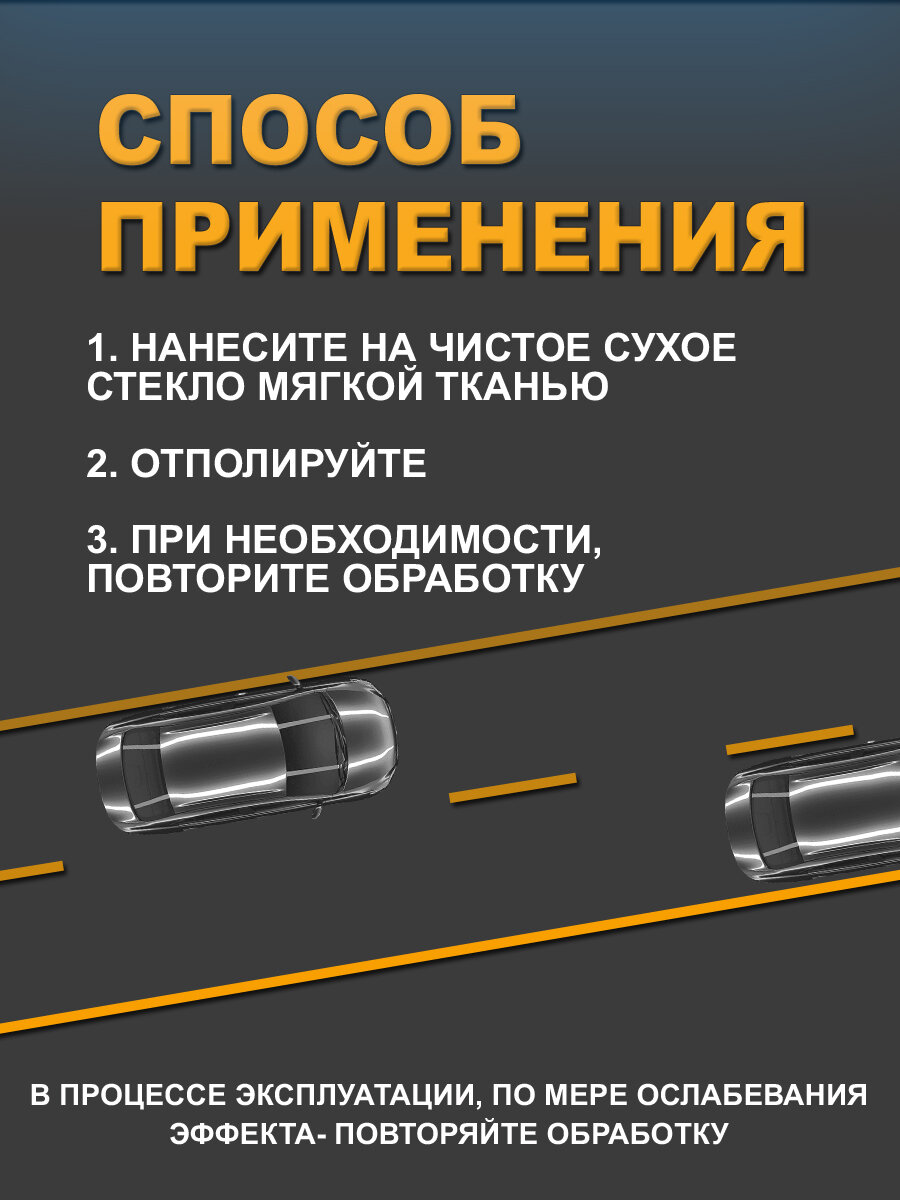 СПОСОБ ПРИМЕНЕНИЯ

1. НАНЕСИТЕ НА ЧИСТОЕ СУХОЕ СТЕКЛО МЯГКОЙ ТКАНЬЮ

2. ОТПОЛИРУЙТЕ

3. ПРИ НЕОБХОДИМОСТИ, ПОВТОРИТЕ ОБРАБОТКУ

В ПРОЦЕССЕ ЭКСПЛУАТАЦИИ, ПО МЕРЕ ОСЛАБЕВАНИЯ ЭФФЕКТА- ПОВТОРЯЙТЕ ОБРАБОТКУ