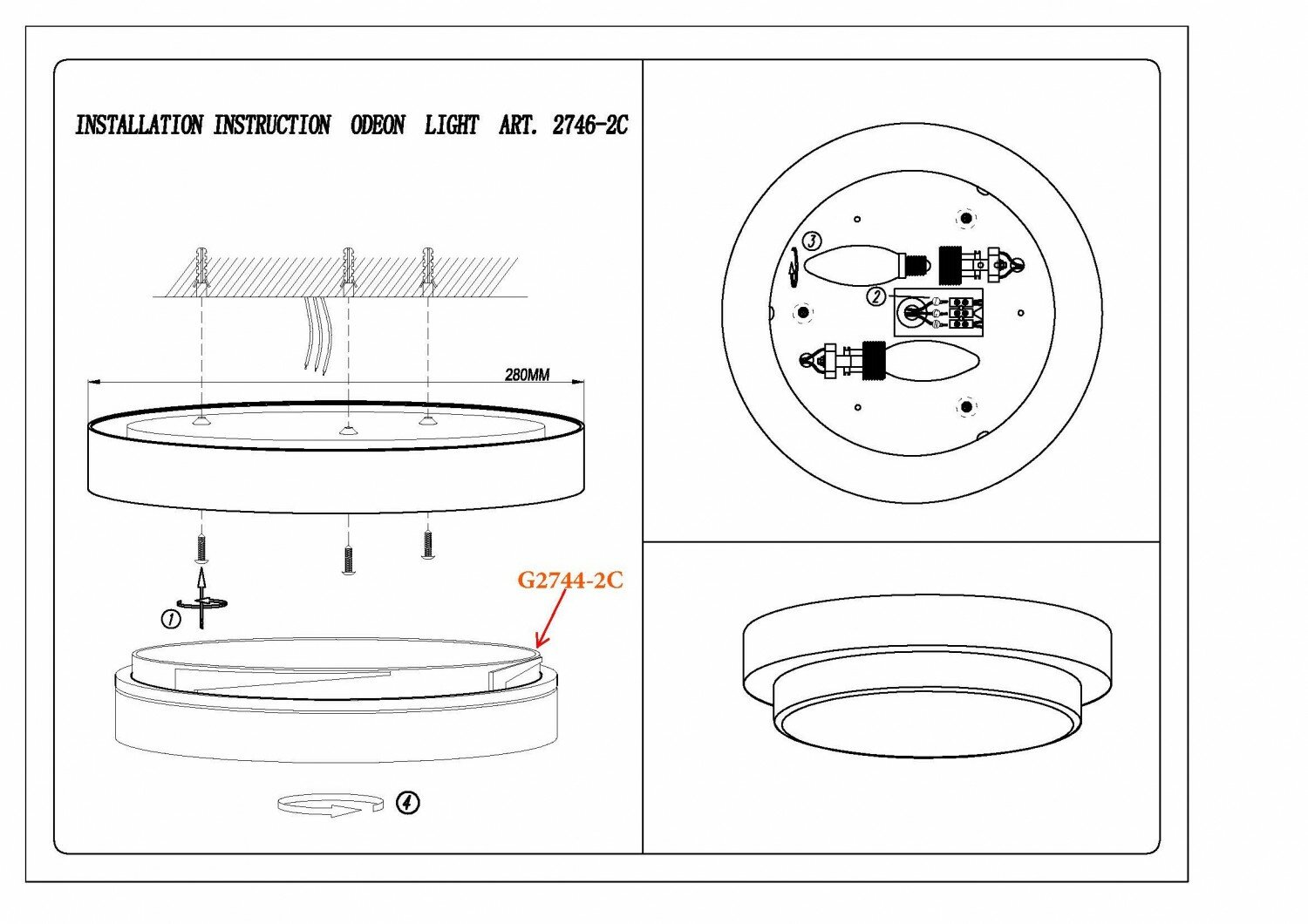 INSTALLATION INSTRUCTION ODEON LIGHT ART. 2746-2C

280MM

G2744-2C

①

④

③

②