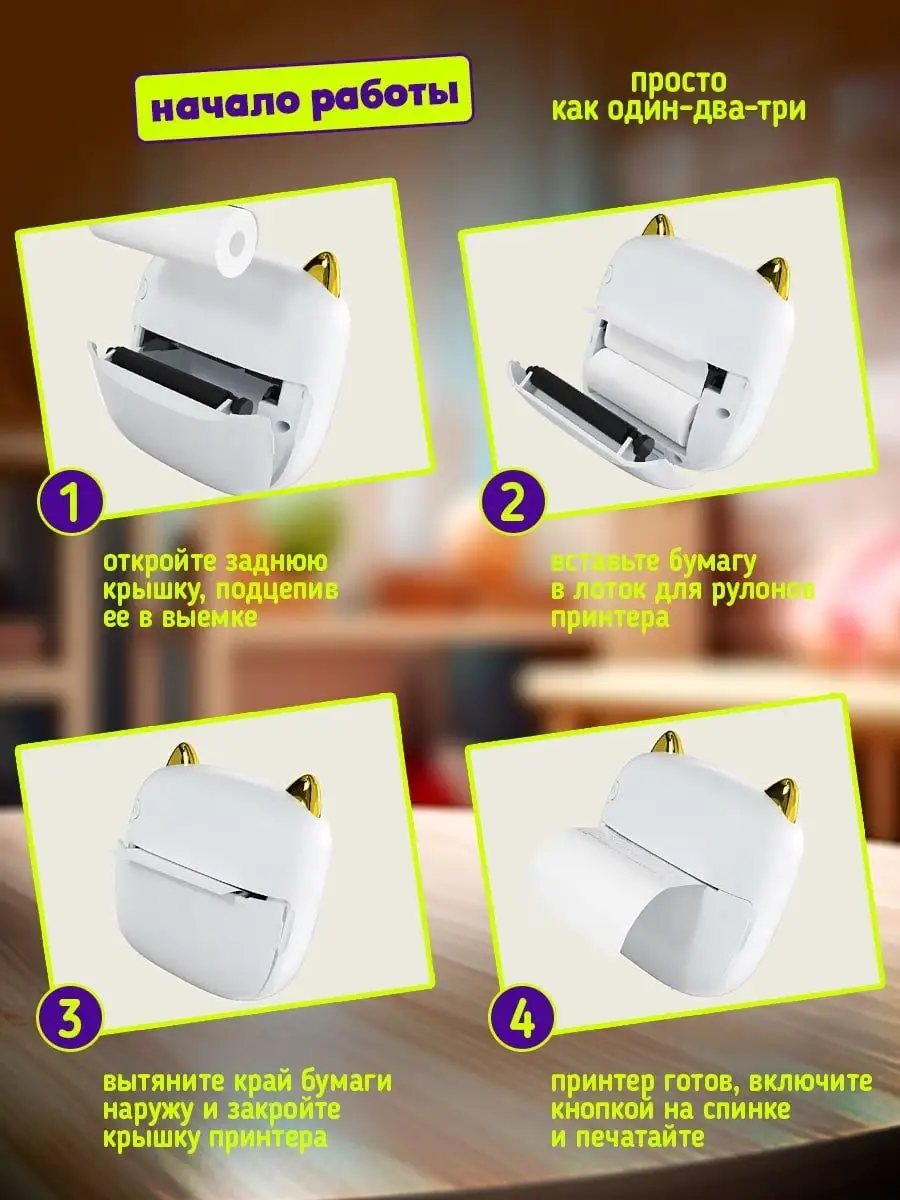 начало работы

просто
как один-два-три

1

откройте заднюю крышку, подцепив ее в выемке

2

вставьте бумагу в лоток для рулонов принтера

3

вытяните край бумаги наружу и закройте крышку принтера

4

принтер готов, включите кнопкой на спинке и печатайте