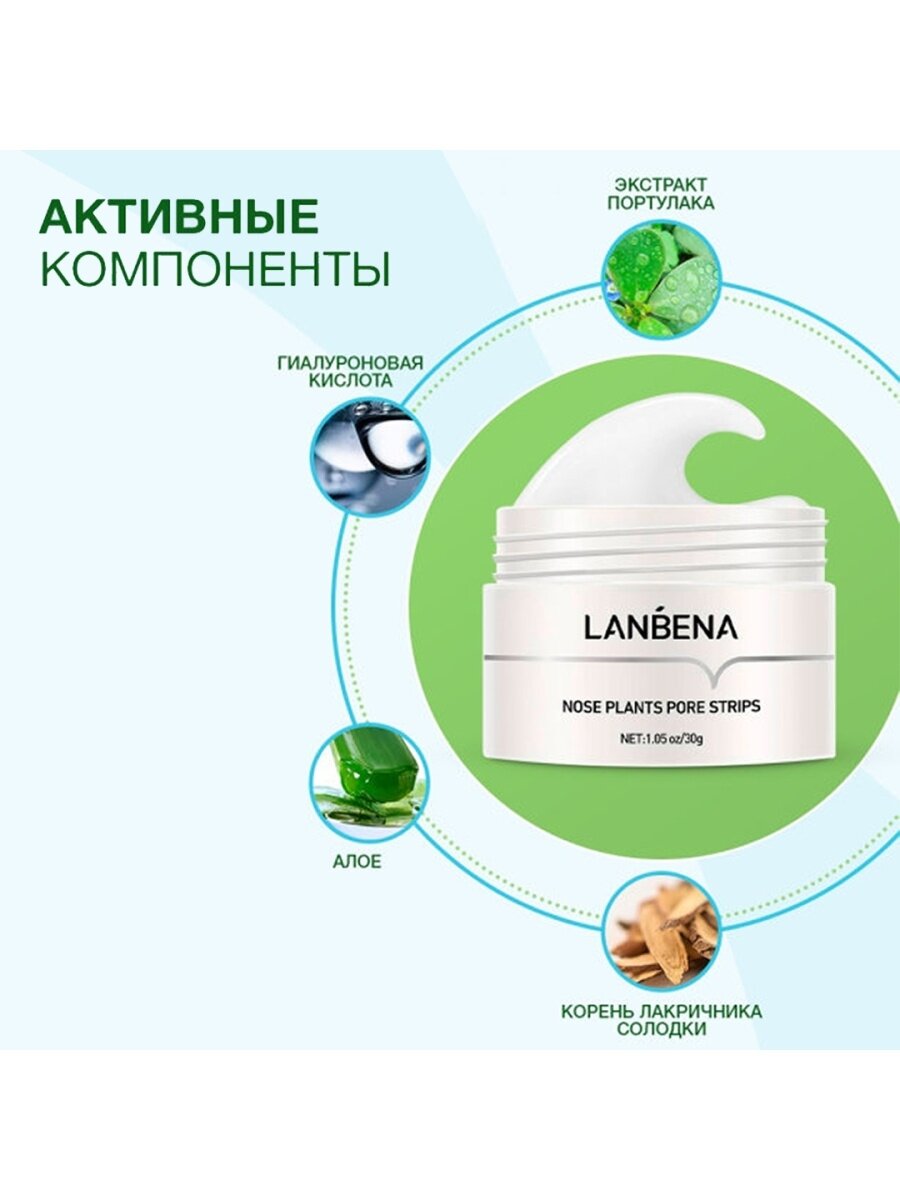 АКТИВНЫЕ
КОМПОНЕНТЫ

ЭКСТРАКТ
ПОРТУЛАКА

ГИАЛУРОНОВАЯ
КИСЛОТА

LANBENA

NOSE PLANTS PORE STRIPS

NET:1.05 oz/30g

АЛОЕ

КОРЕНЬ ЛАКРИЧНИКА
СОЛОДКИ