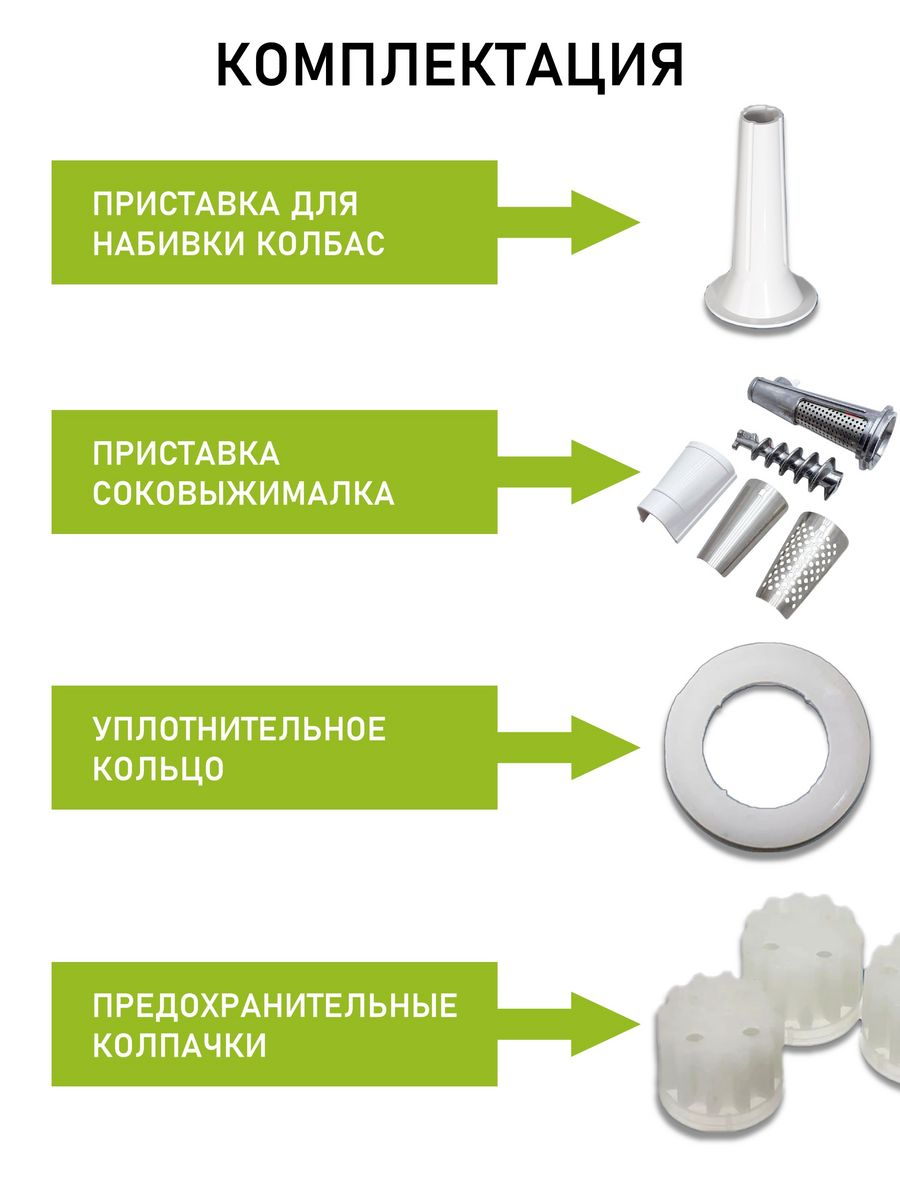 КОМПЛЕКТАЦИЯ

ПРИСТАВКА ДЛЯ НАБИВКИ КОЛБАС

ПРИСТАВКА СОКОВЫЖИМАЛКА

УПЛОТНИТЕЛЬНОЕ КОЛЬЦО

ПРЕДОХРАНИТЕЛЬНЫЕ КОЛПАЧКИ