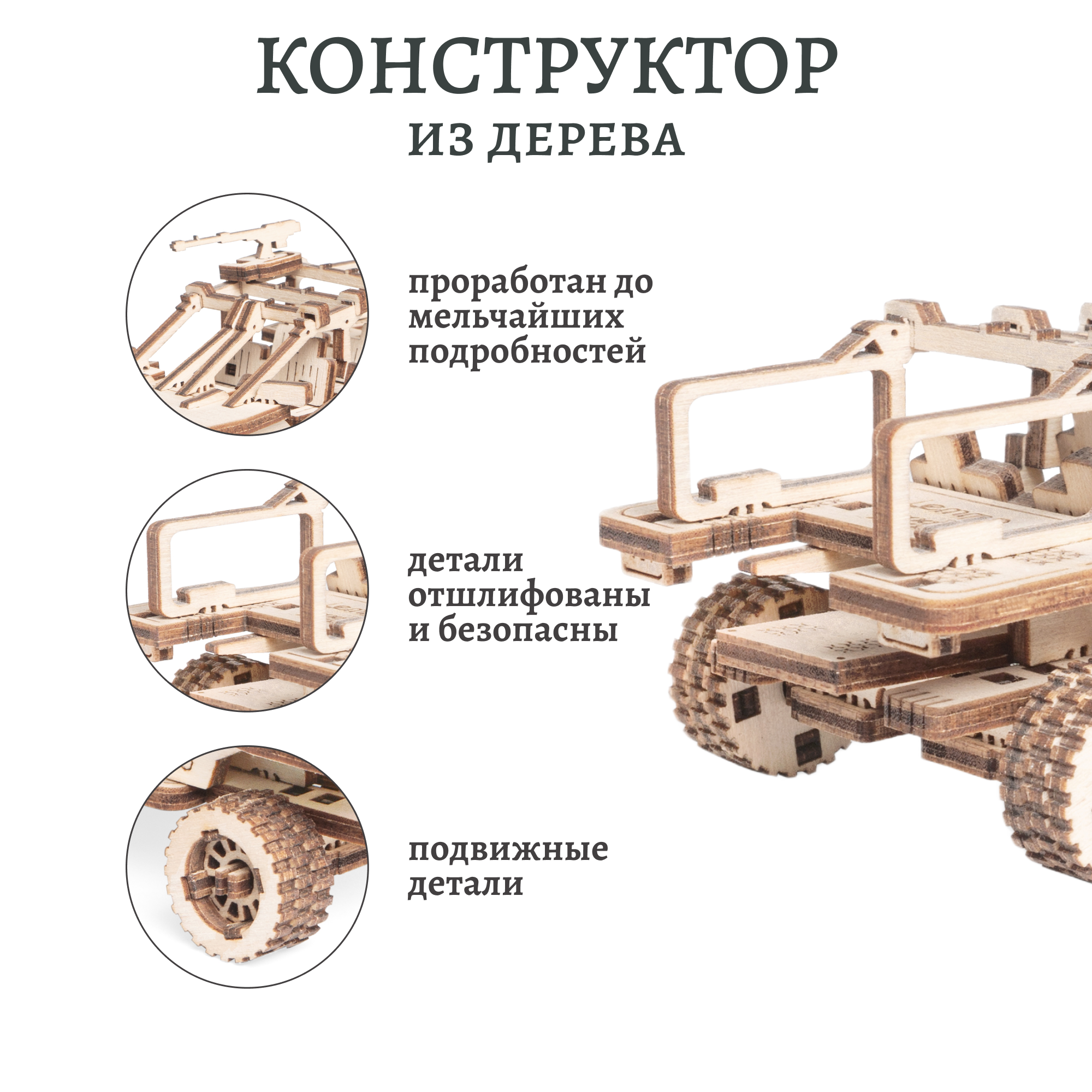 КОНСТРУКТОР
ИЗ ДЕРЕВА

проработан до мельчайших подробностей

детали отшлифованы и безопасны

подвижные детали