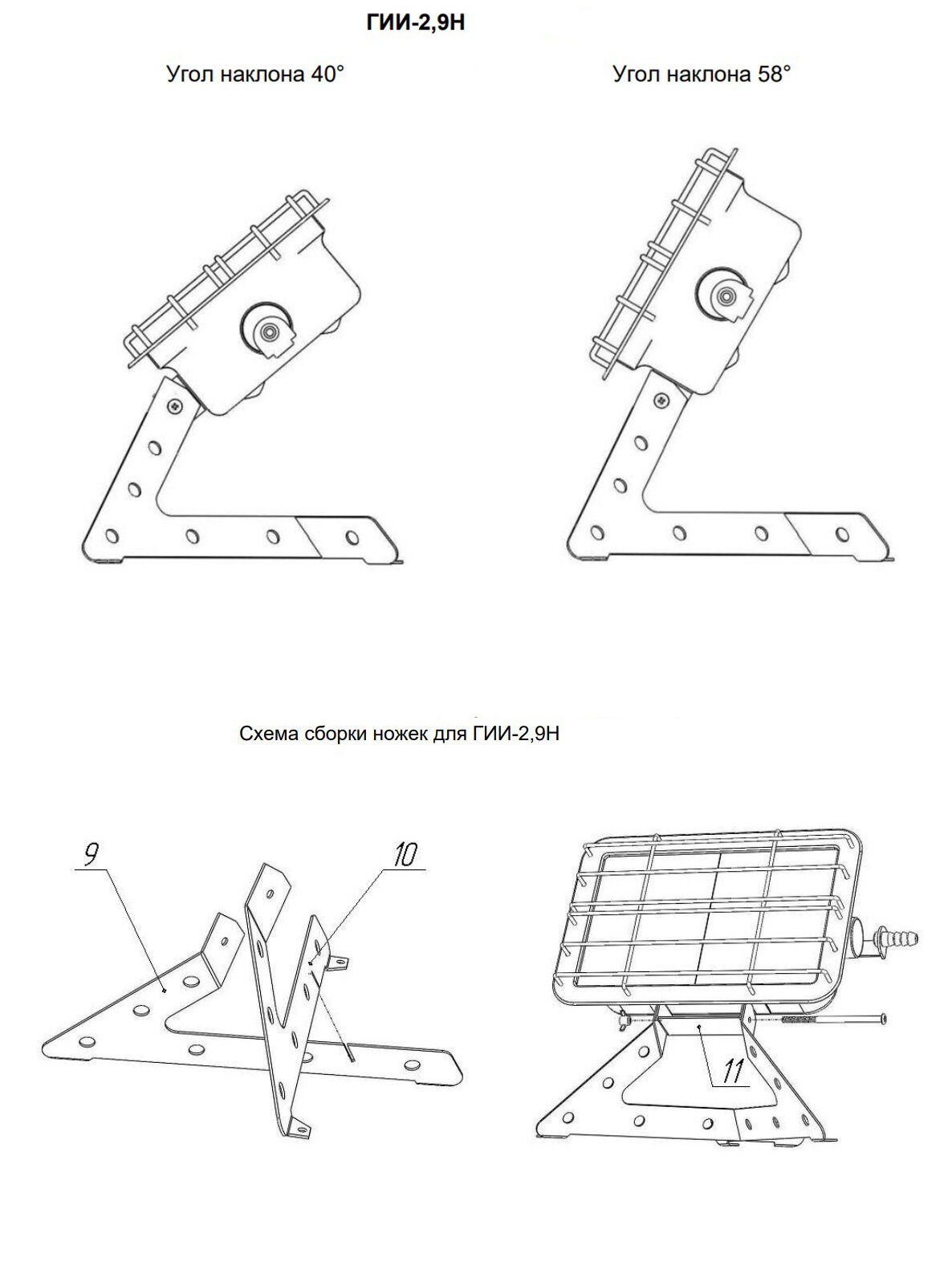 ГИИ-2,9Н

Угол наклона 40°

Угол наклона 58°

Схема сборки ножек для ГИИ-2,9Н

9

10

11