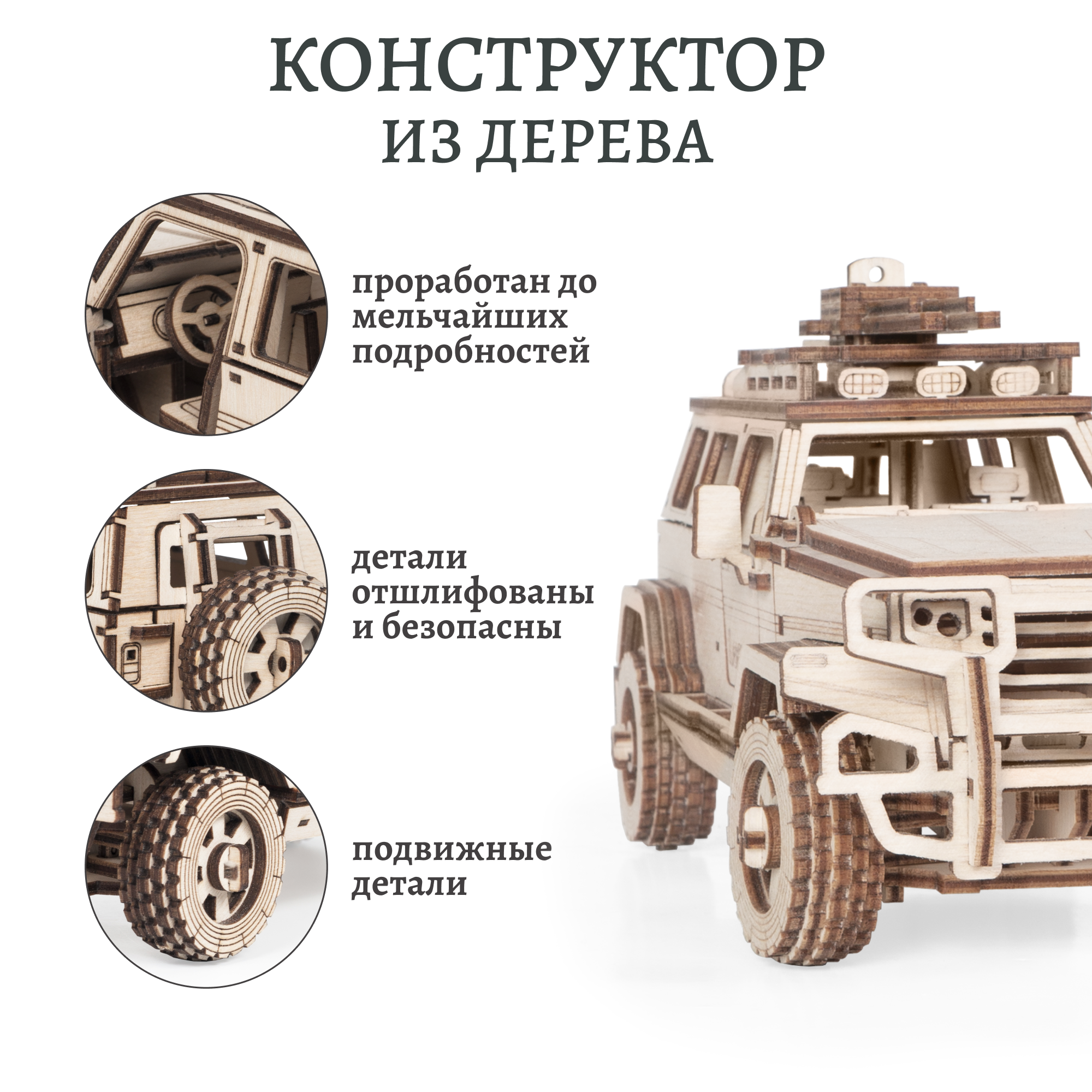 КОНСТРУКТОР
ИЗ ДЕРЕВА

проработан до мельчайших подробностей

детали отшлифованы и безопасны

подвижные детали