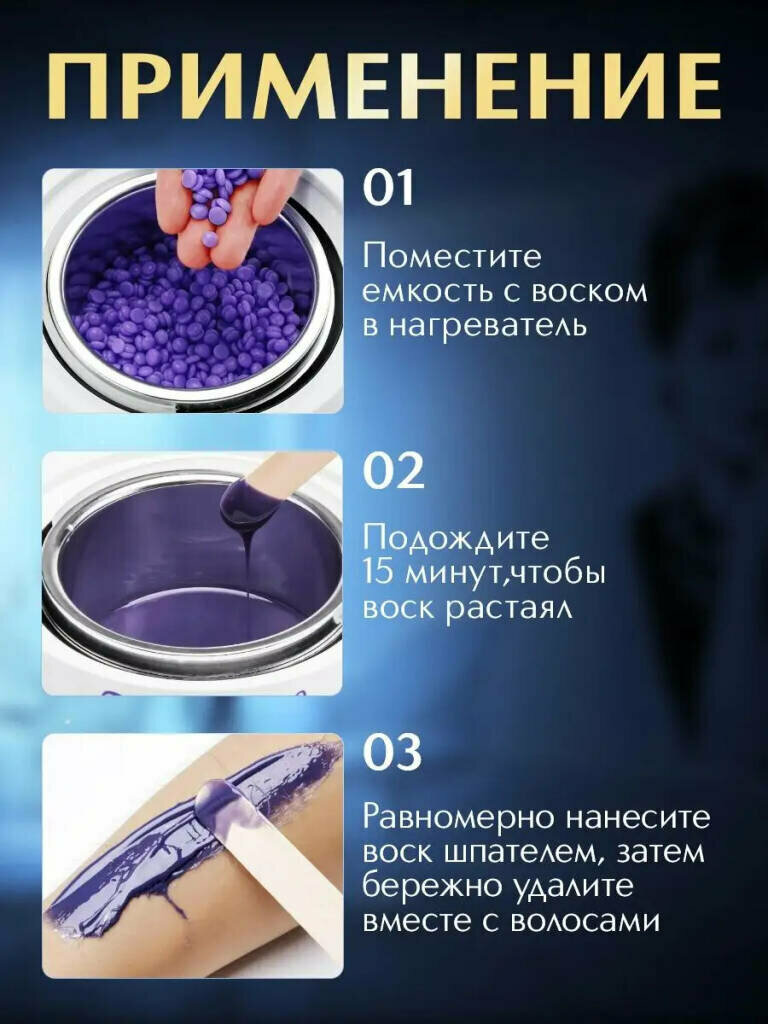 ПРИМЕНЕНИЕ

01

Поместите емкость с воском в нагреватель

02

Подождите 15 минут,чтобы воск растаял

03

Равномерно нанесите воск шпателем, затем бережно удалите вместе с волосами