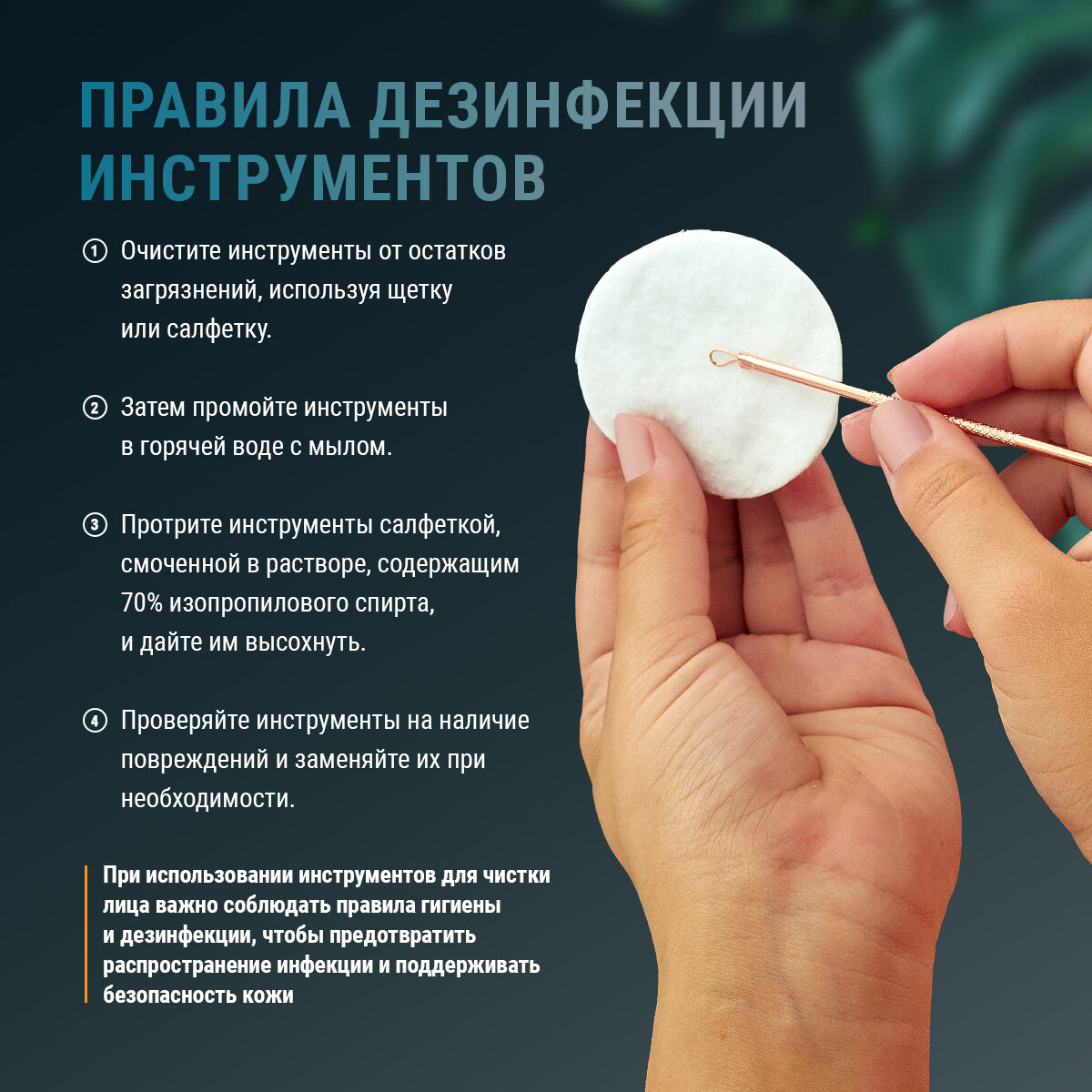 ПРАВИЛА ДЕЗИНФЕКЦИИ ИНСТРУМЕНТОВ

1 Очистите инструменты от остатков загрязнений, используя щетку или салфетку.

2 Затем промойте инструменты в горячей воде с мылом.

3 Протрите инструменты салфеткой, смоченной в растворе, содержащим 70% изопропилового спирта, и дайте им высохнуть.

4 Проверяйте инструменты на наличие повреждений и заменяйте их при необходимости.

При использовании инструментов для чистки лица важно соблюдать правила гигиены и дезинфекции, чтобы предотвратить распространение инфекции и поддерживать безопасность кожи