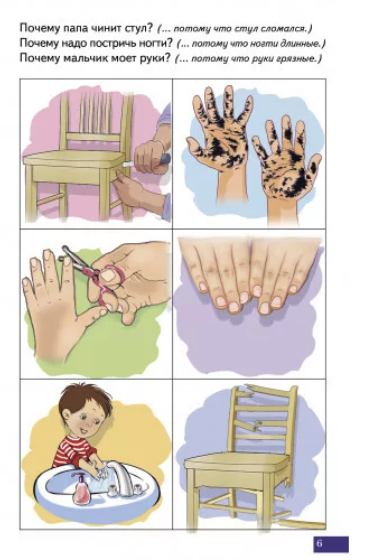 Почему папа чинит стул? (... потому что стул сломался.)
Почему надо постричь ногти? (... потому что ногти длинные.)
Почему мальчик моет руки? (... потому что руки грязные.)

6