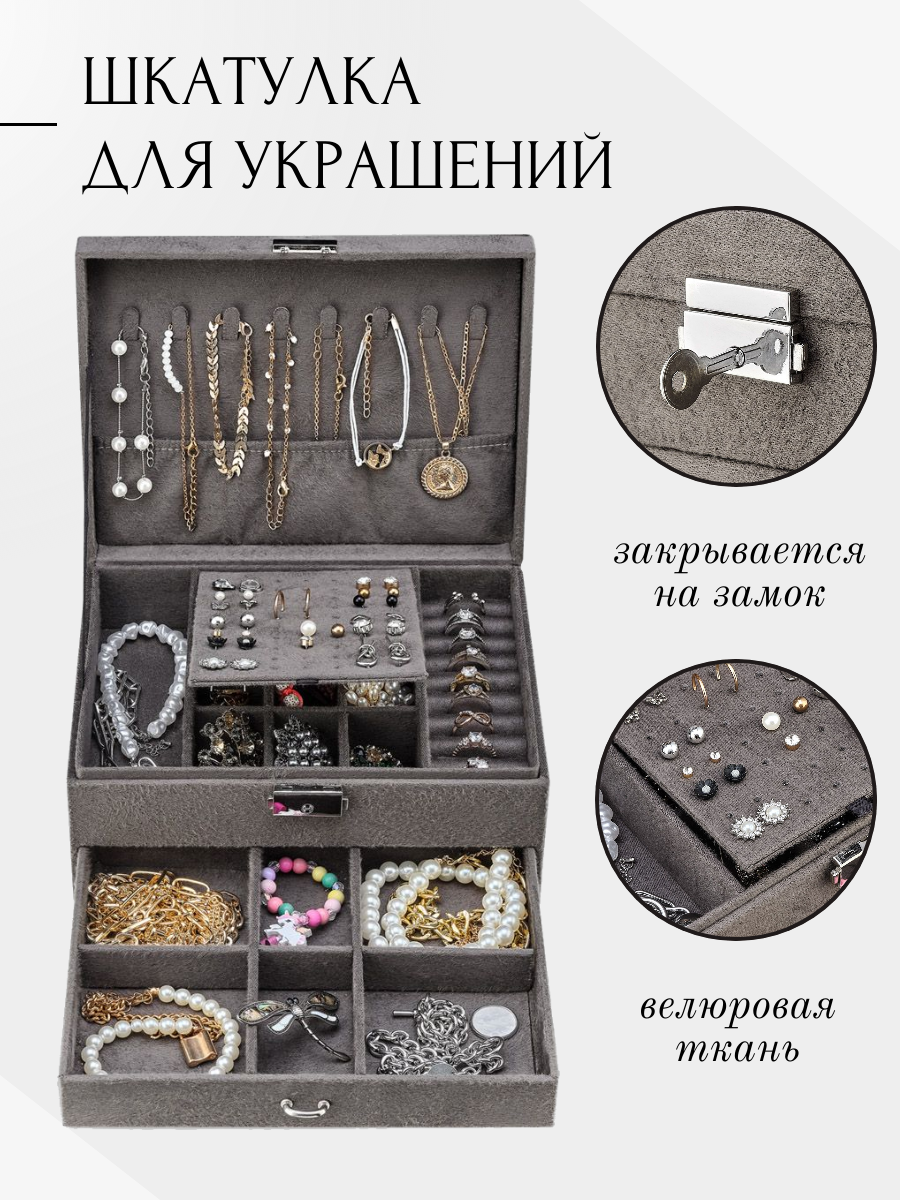 ШКАТУЛКА
ДЛЯ УКРАШЕНИЙ

закрывается на замок

велюровая ткань