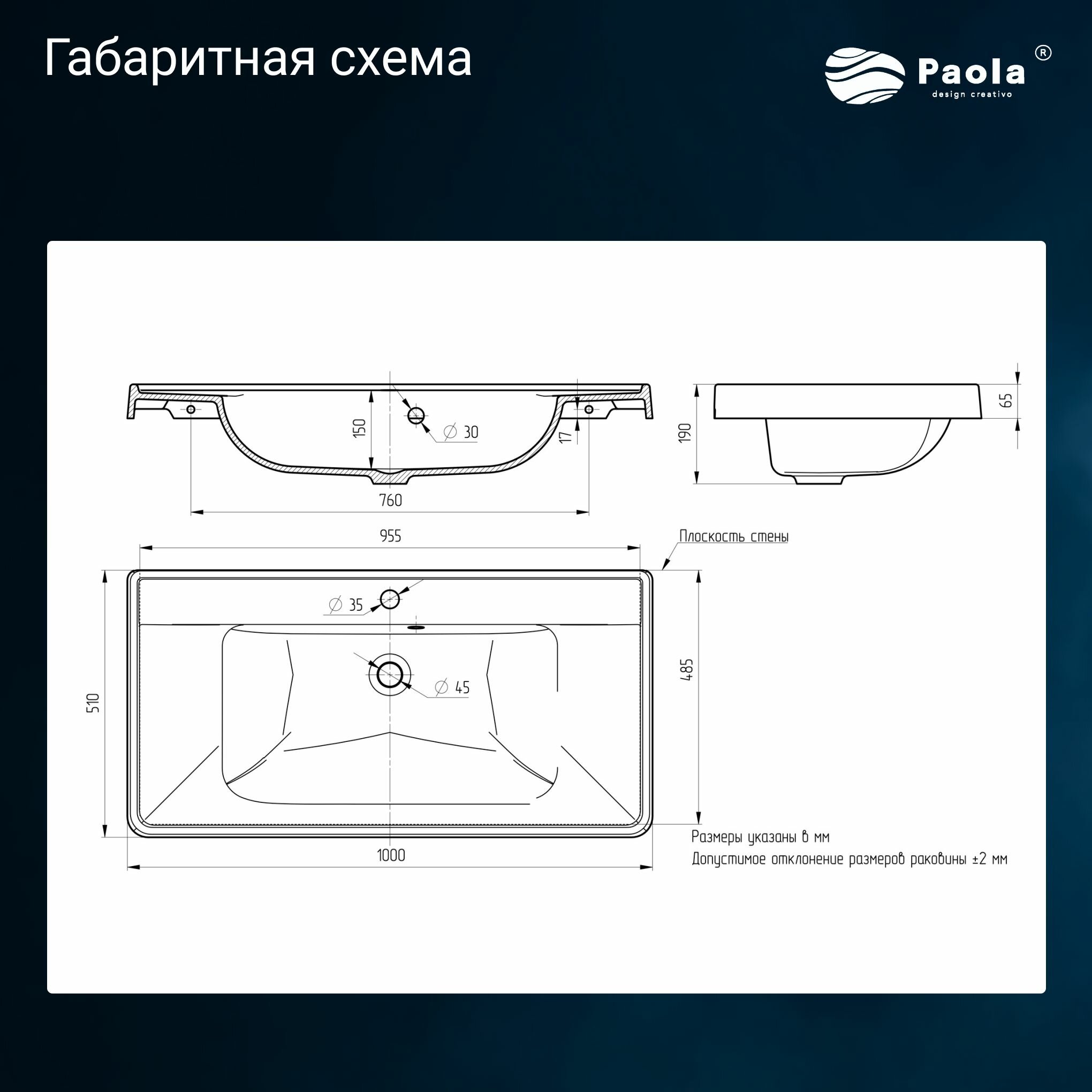 Габаритная схема

Paola ®
design creativo

150

∅ 30

17

760

190

65

955

Плоскость стены

∅ 35

∅ 45

510

485

1000

Размеры указаны в мм
Допустимое отклонение размеров раковины ±2 мм