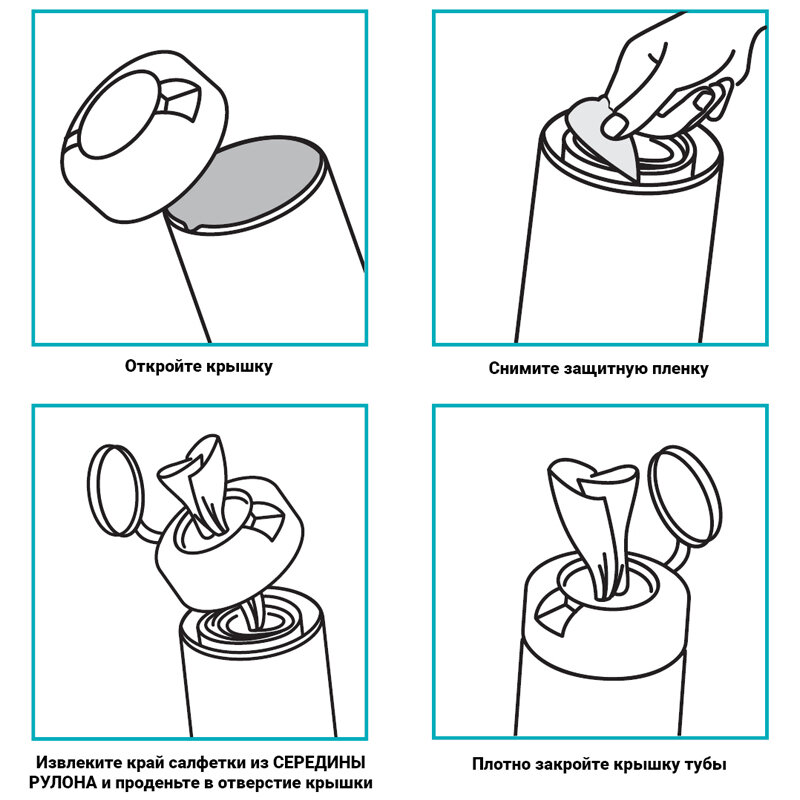 Откройте крышку

Снимите защитную пленку

Извлеките край салфетки из СЕРЕДИНЫ РУЛОНА и проденьте в отверстие крышки

Плотно закройте крышку тубы