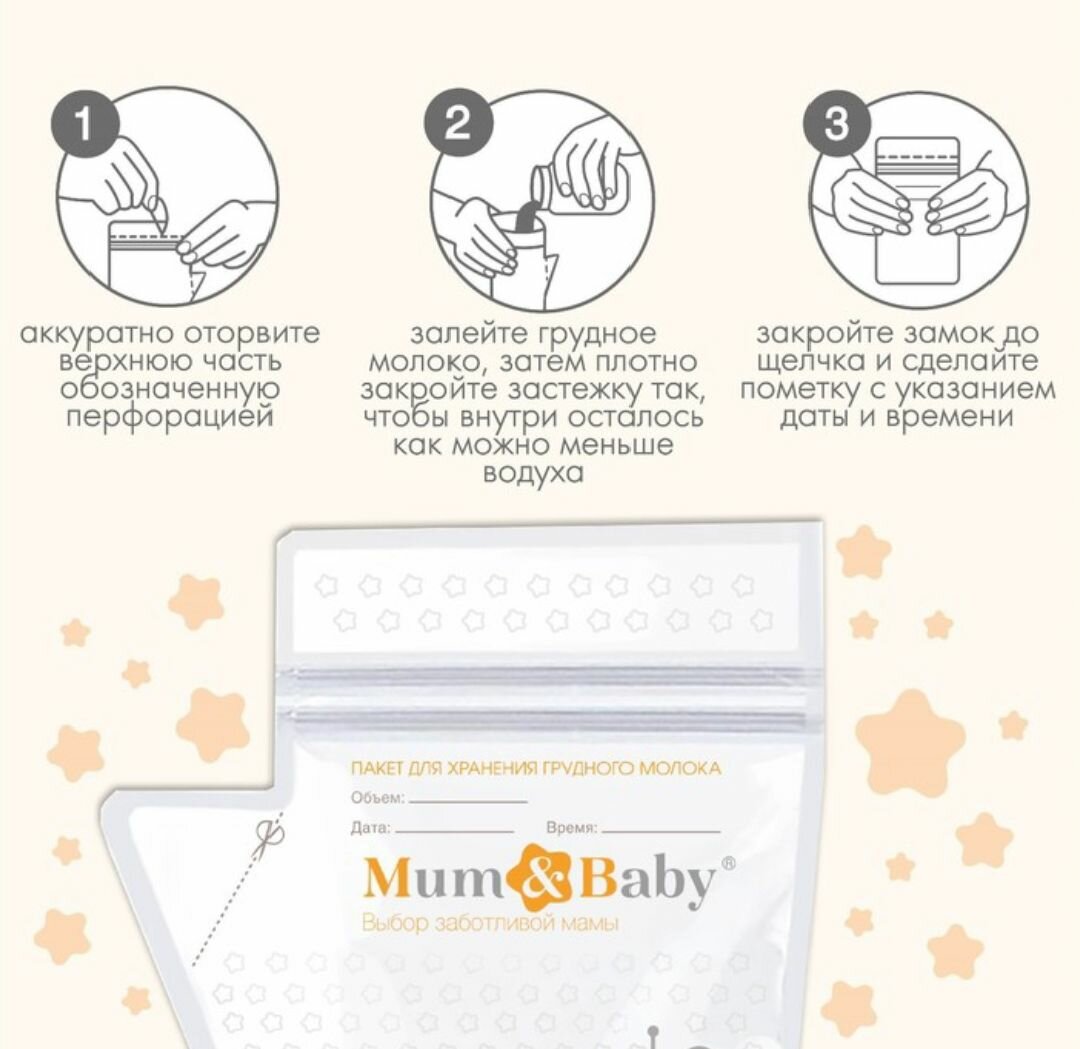 1

аккуратно оторвите верхнюю часть обозначенную перфорацией

2

залейте грудное молоко, затем плотно закройте застежку так, чтобы внутри осталось как можно меньше водуха

3

закройте замок до щелчка и сделайте пометку с указанием даты и времени

ПАКЕТ ДЛЯ ХРАНЕНИЯ ГРУДНОГО МОЛОКА
Объем:
Дата:
Время:
Mum&Baby®
Выбор заботливой мамы