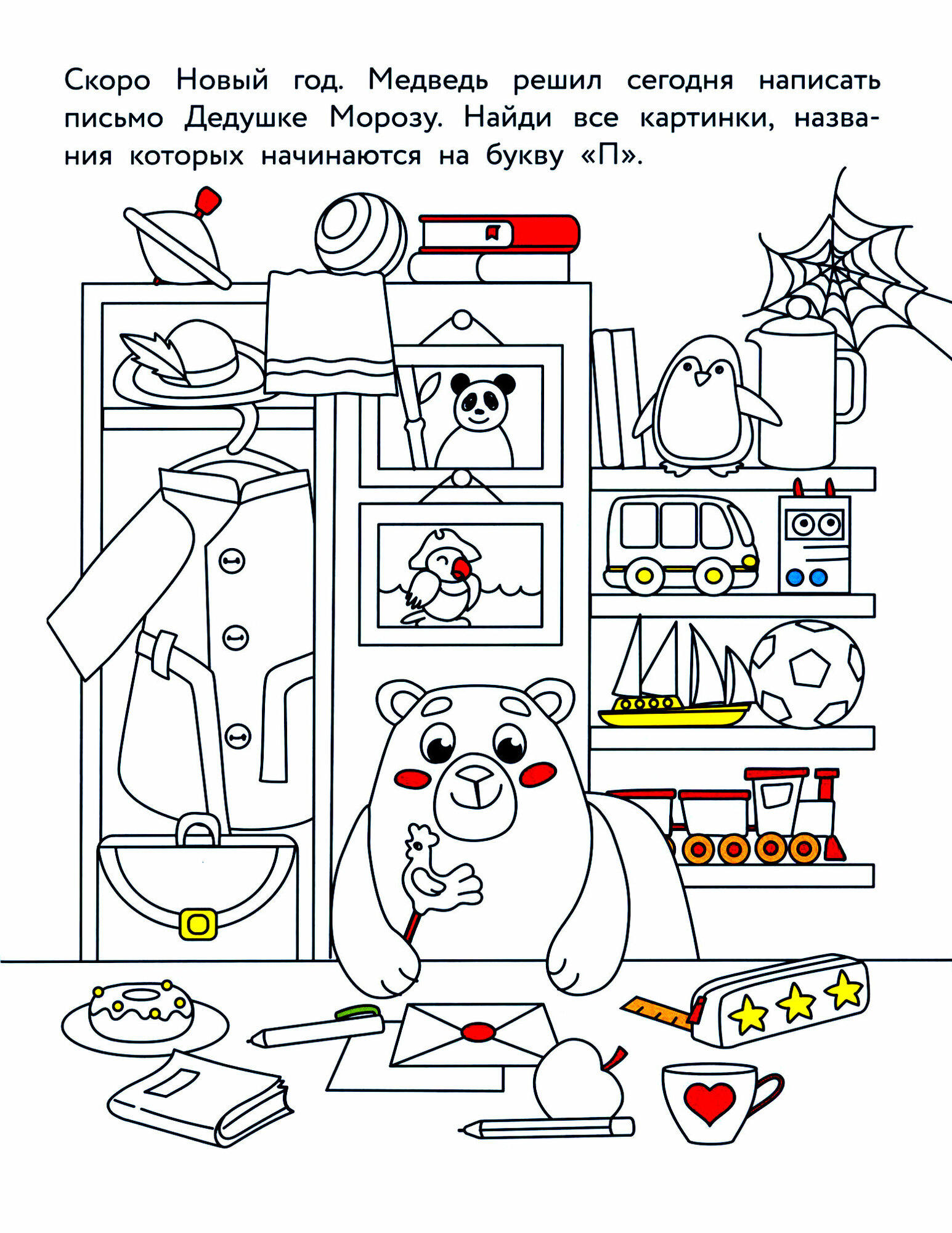 Скоро Новый год. Медведь решил сегодня написать письмо Дедушке Морозу. Найди все картинки, названия которых начинаются на букву «П».