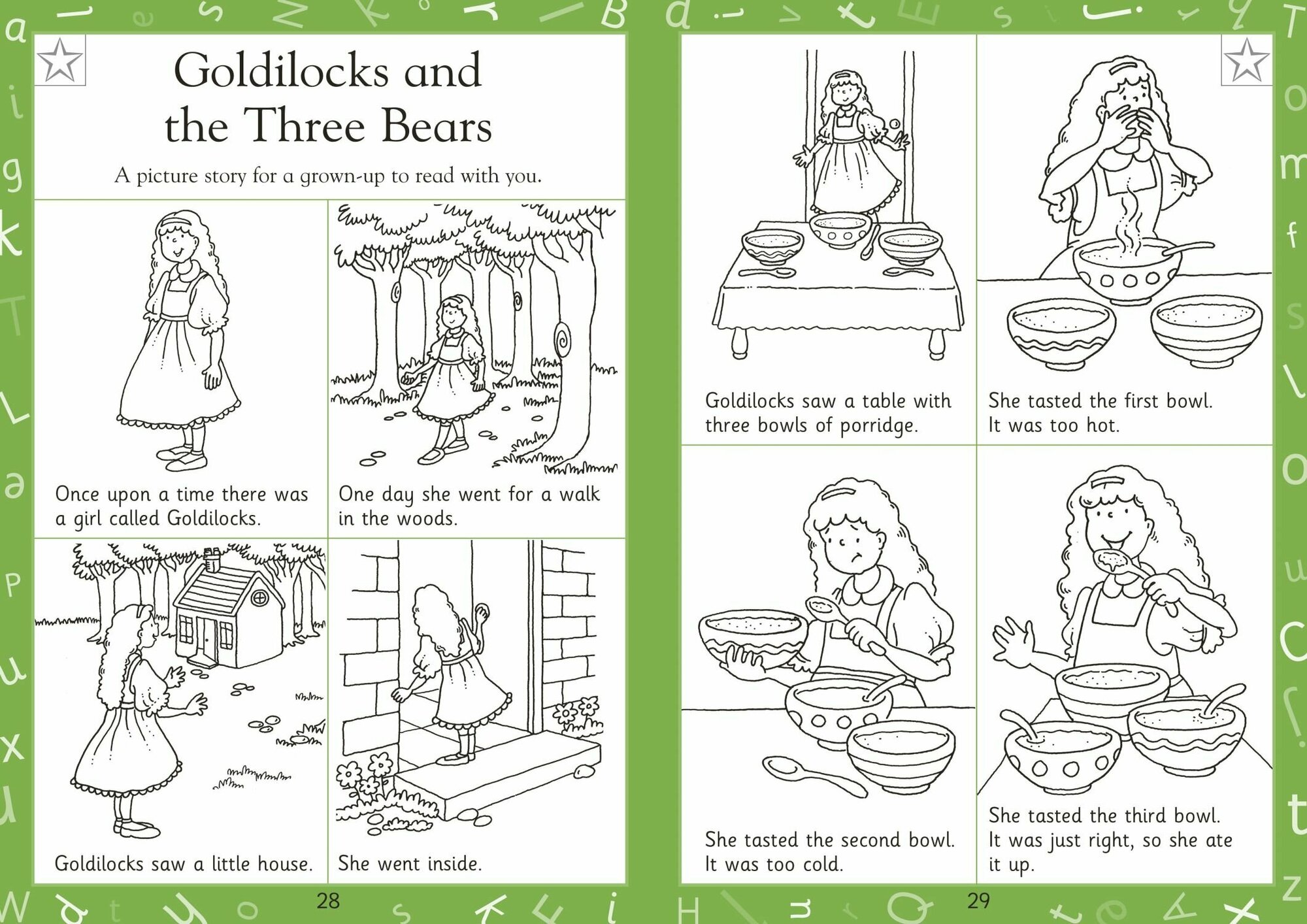 Goldilocks and the Three Bears

A picture story for a grown-up to read with you.

Once upon a time there was a girl called Goldilocks.

One day she went for a walk in the woods.

Goldilocks saw a little house.

She went inside.

28

Goldilocks saw a table with three bowls of porridge.

She tasted the first bowl. It was too hot.

She tasted the second bowl. It was too cold.

She tasted the third bowl. It was just right, so she ate it up.

29