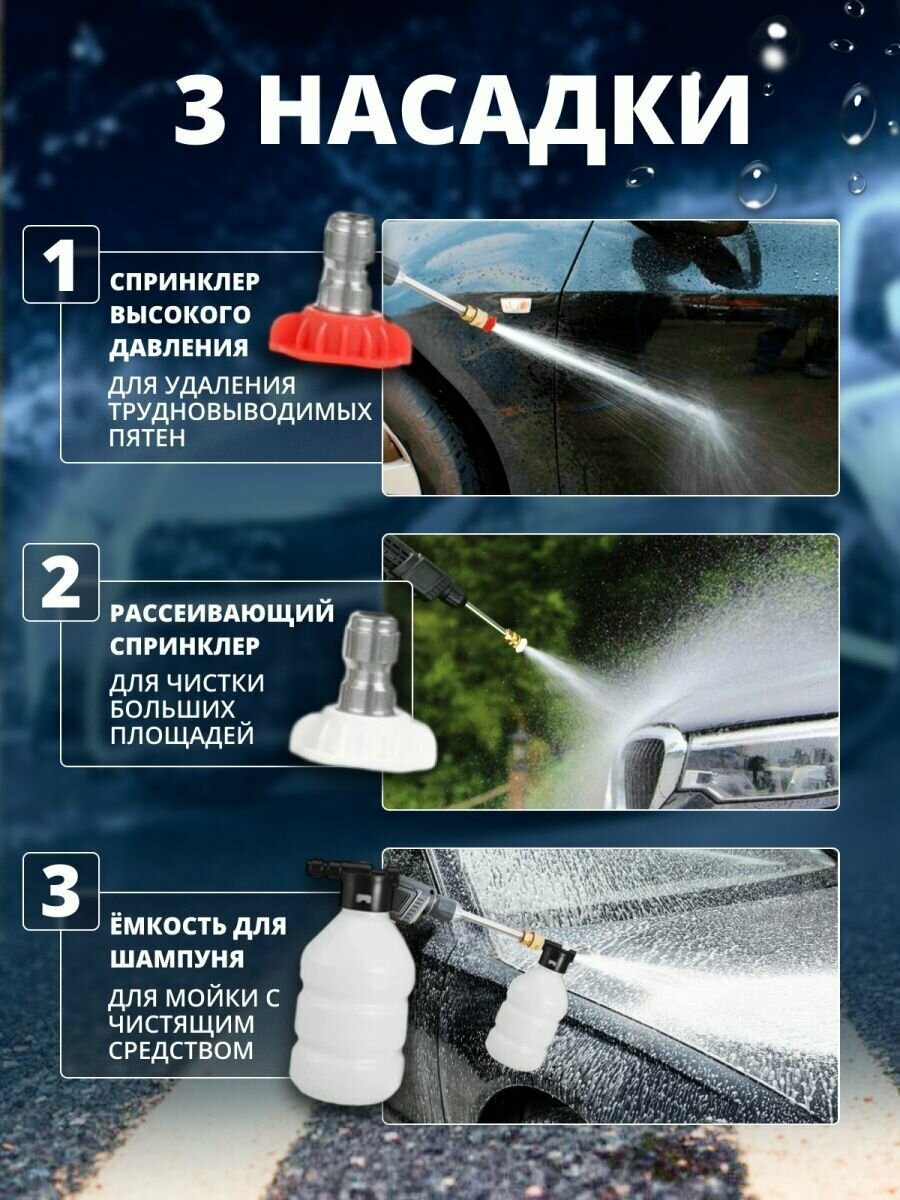 3 НАСАДКИ

1
СПРИНКЛЕР ВЫСОКОГО ДАВЛЕНИЯ
ДЛЯ УДАЛЕНИЯ ТРУДНОВЫВОДИМЫХ ПЯТЕН

2
РАССЕИВАЮЩИЙ СПРИНКЛЕР
ДЛЯ ЧИСТКИ БОЛЬШИХ ПЛОЩАДЕЙ

3
ЁМКОСТЬ ДЛЯ ШАМПУНЯ
ДЛЯ МОЙКИ С ЧИСТЯЩИМ СРЕДСТВОМ