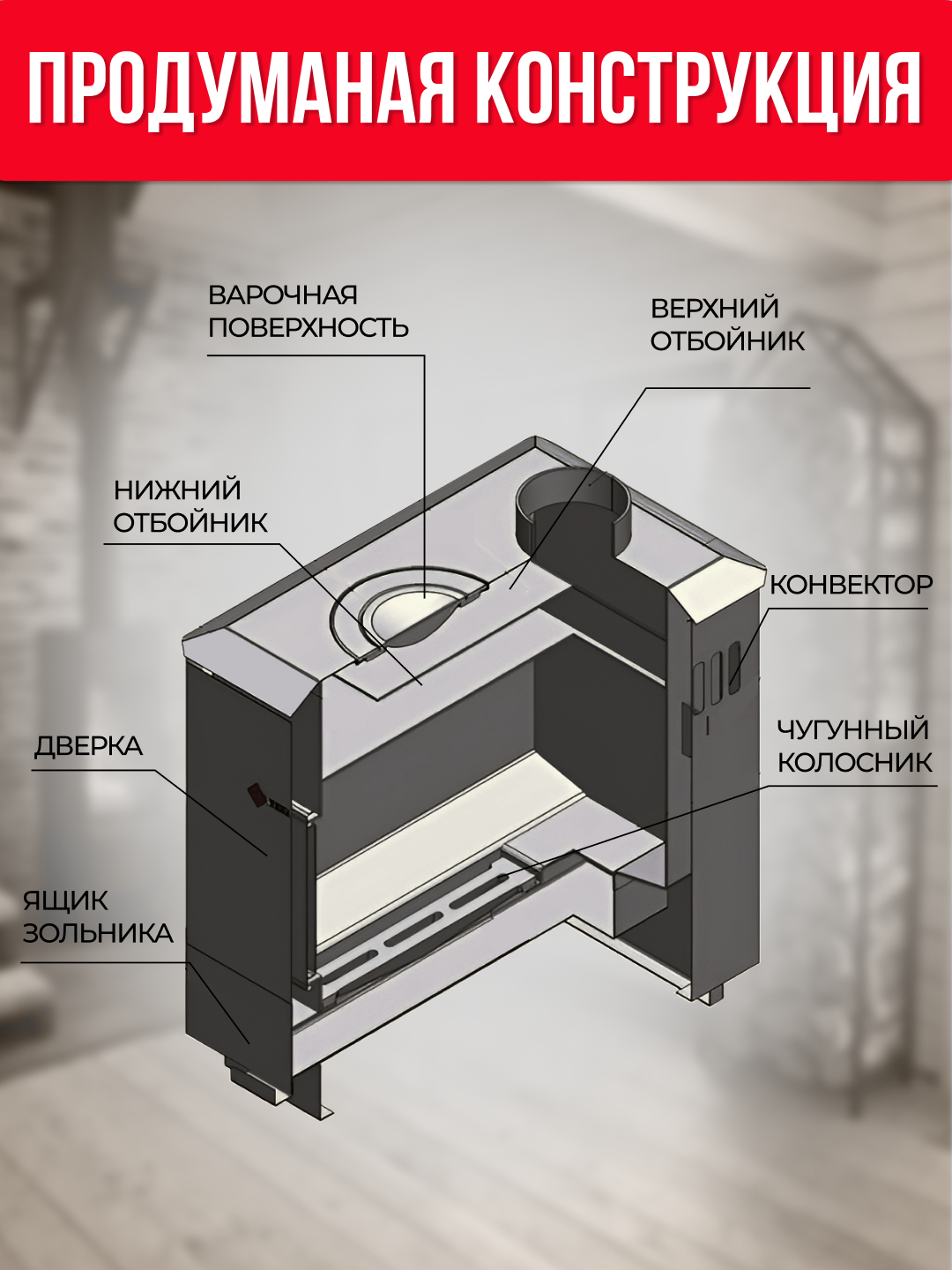 ПРОДУМАНАЯ КОНСТРУКЦИЯ

ВАРОЧНАЯ ПОВЕРХНОСТЬ

ВЕРХНИЙ ОТБОЙНИК

НИЖНИЙ ОТБОЙНИК

КОНВЕКТОР

ДВЕРКА

ЧУГУННЫЙ КОЛОСНИК

ЯЩИК ЗОЛЬНИКА