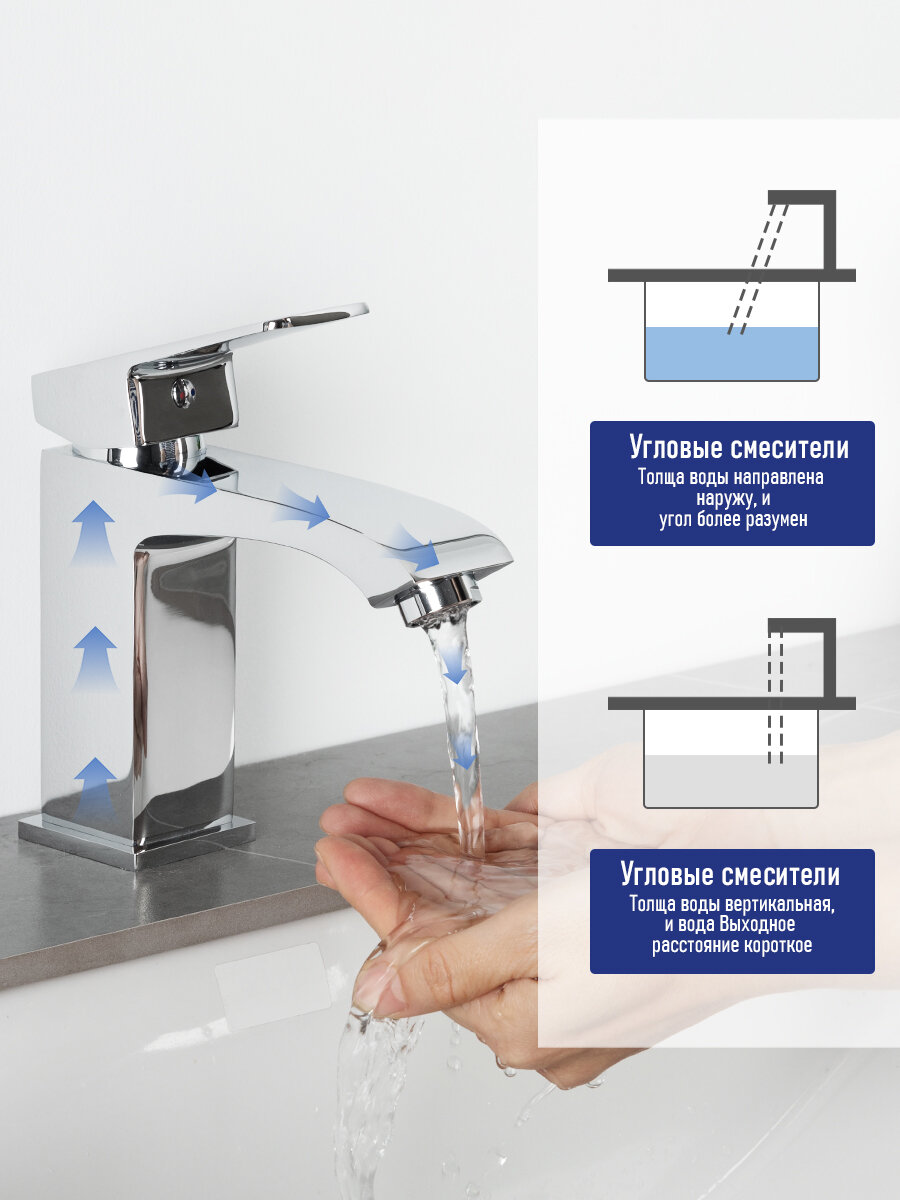 Угловые смесители
Толща воды направлена наружу, и угол более разумен

Угловые смесители
Толща воды вертикальная, и вода Выходное расстояние короткое