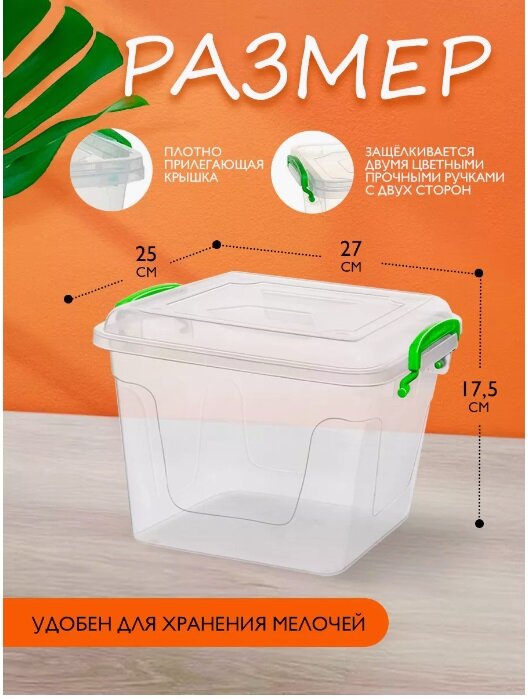 РАЗМЕР

ПЛОТНО ПРИЛЕГАЮЩАЯ КРЫШКА

ЗАЩЁЛКИВАЕТСЯ ДВУМЯ ЦВЕТНЫМИ ПРОЧНЫМИ РУЧКАМИ С ДВУХ СТОРОН

25 СМ

27 СМ

17,5 СМ

УДОБЕН ДЛЯ ХРАНЕНИЯ МЕЛОЧЕЙ