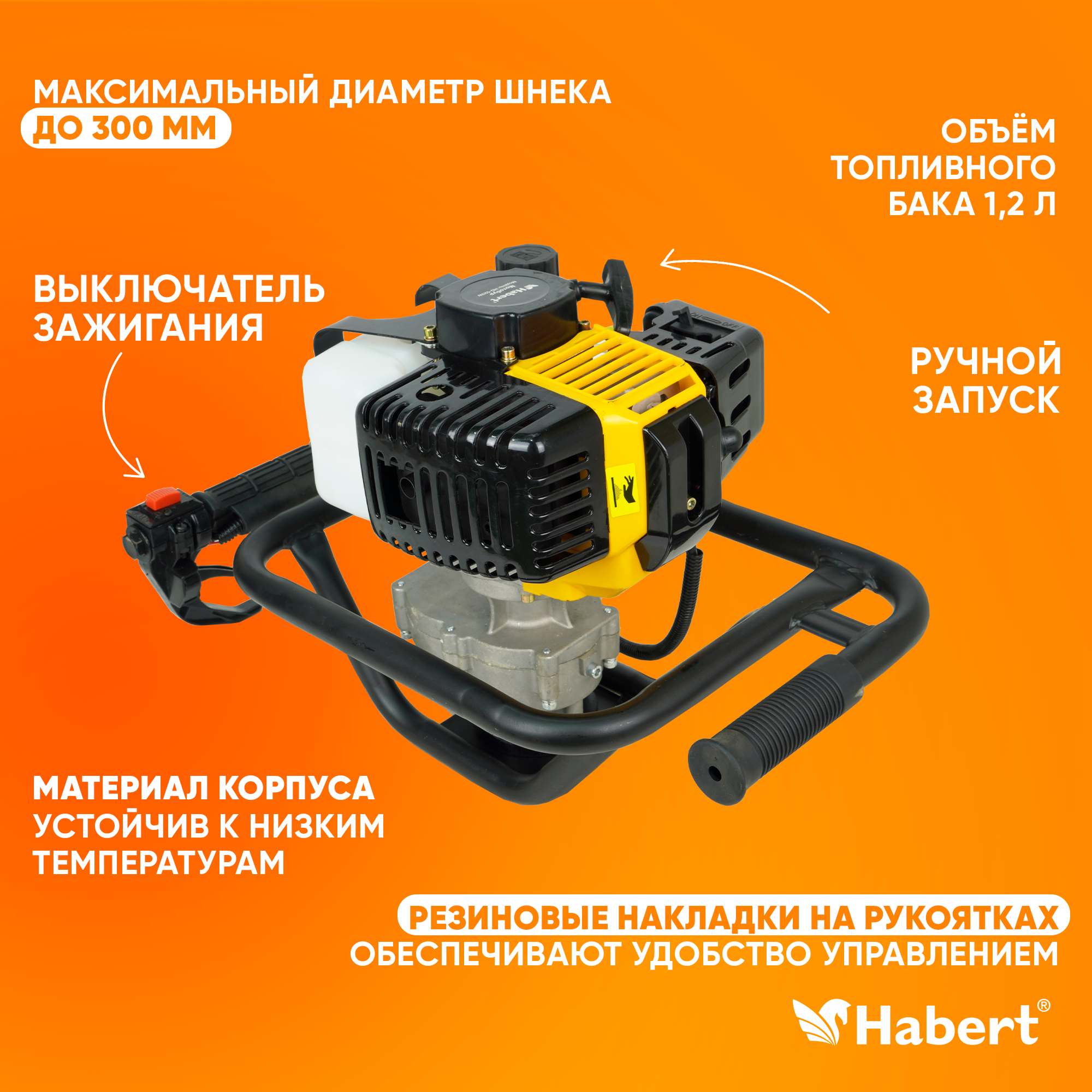 МАКСИМАЛЬНЫЙ ДИАМЕТР ШНЕКА
ДО 300 ММ

ОБЪЁМ ТОПЛИВНОГО БАКА 1,2 Л

ВЫКЛЮЧАТЕЛЬ ЗАЖИГАНИЯ

Habert

ON OFF

РУЧНОЙ ЗАПУСК

МАТЕРИАЛ КОРПУСА УСТОЙЧИВ К НИЗКИМ ТЕМПЕРАТУРАМ

РЕЗИНОВЫЕ НАКЛАДКИ НА РУКОЯТКАХ
ОБЕСПЕЧИВАЮТ УДОБСТВО УПРАВЛЕНИЕМ

Habert®