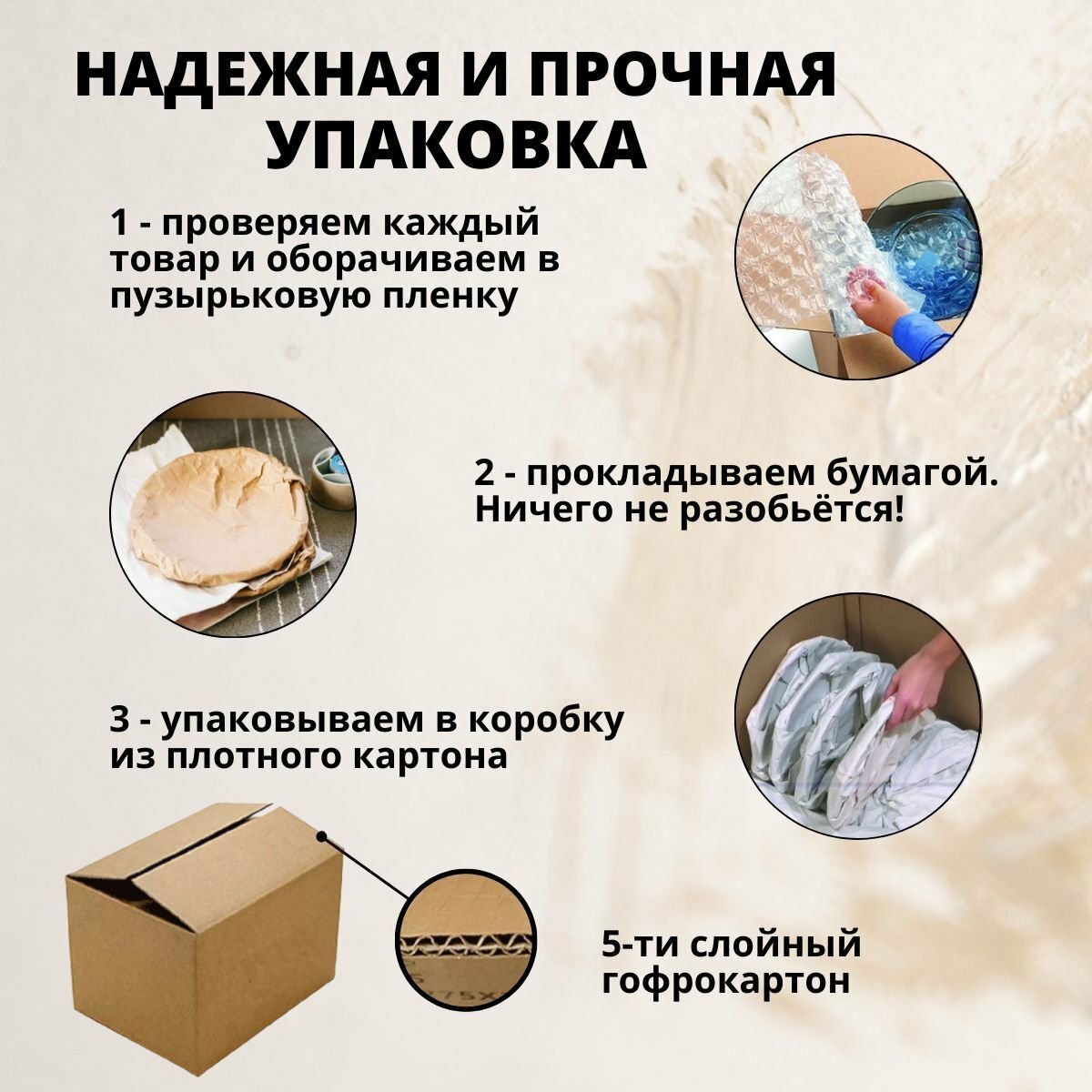 НАДЕЖНАЯ И ПРОЧНАЯ УПАКОВКА

1 - проверяем каждый товар и оборачиваем в пузырьковую пленку

2 - прокладываем бумагой. Ничего не разобьётся!

3 - упаковываем в коробку из плотного картона

5-ти слойный гофрокартон