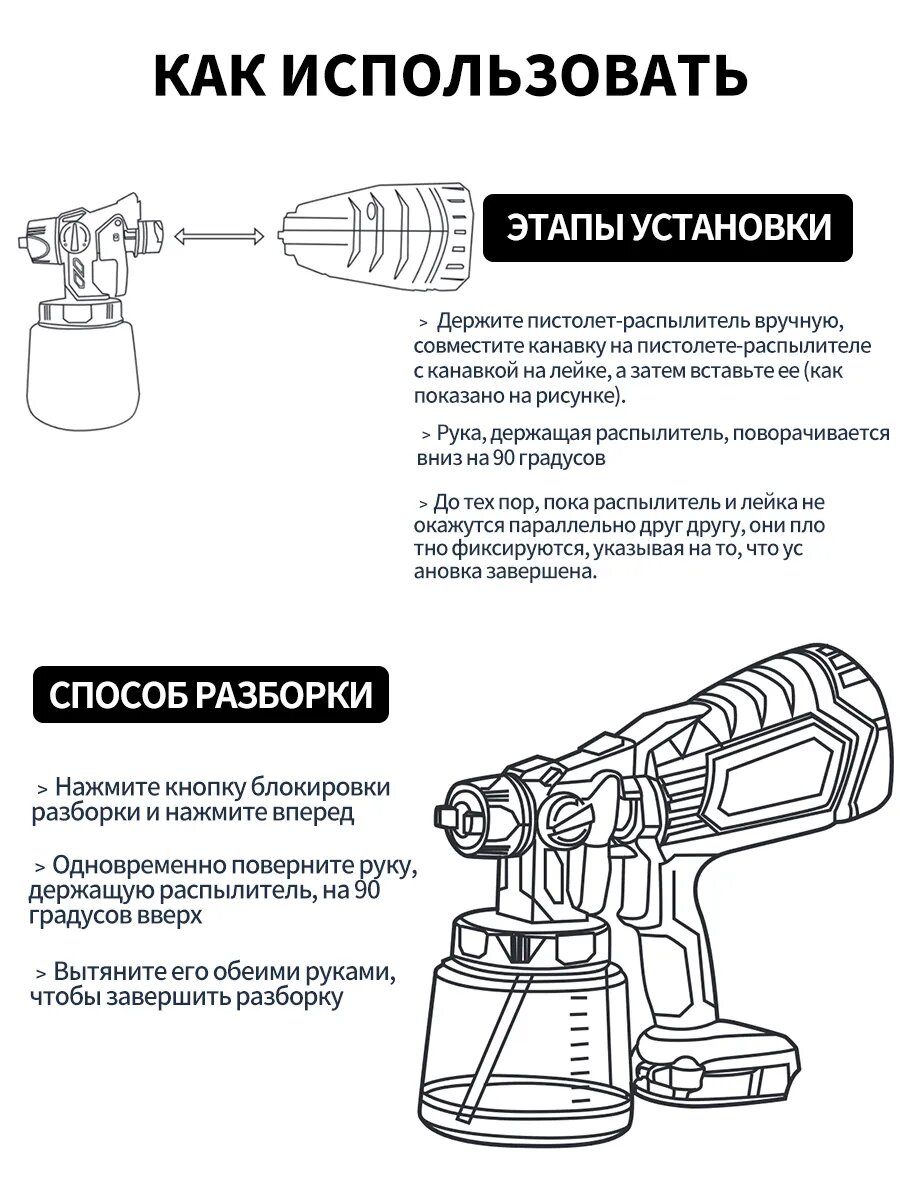 КАК ИСПОЛЬЗОВАТЬ

ЭТАПЫ УСТАНОВКИ

> Держите пистолет-распылитель вручную, совместите канавку на пистолете-распылителе с канавкой на лейке, а затем вставьте ее (как показано на рисунке).

> Рука, держащая распылитель, поворачивается вниз на 90 градусов

> До тех пор, пока распылитель и лейка не окажутся параллельно друг другу, они пло тно фиксируются, указывая на то, что ус ановка завершена.

СПОСОБ РАЗБОРКИ

> Нажмите кнопку блокировки разборки и нажмите вперед

> Одновременно поверните руку, держащую распылитель, на 90 градусов вверх

> Вытяните его обеими руками, чтобы завершить разборку