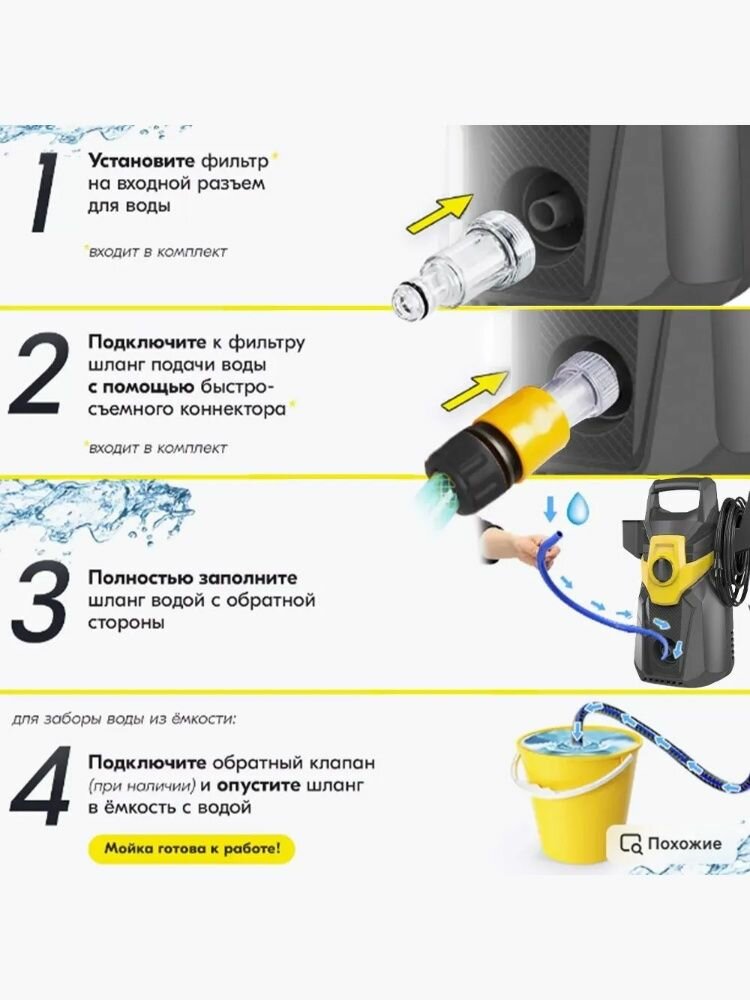 1 Установите фильтр* на входной разъем для воды

*входит в комплект

2 Подключите к фильтру шланг подачи воды с помощью быстросъемного коннектора*

*входит в комплект

3 Полностью заполните шланг водой с обратной стороны

для заборы воды из ёмкости:

4 Подключите обратный клапан (при наличии) и опустите шланг в ёмкость с водой

Мойка готова к работе!

Похожие