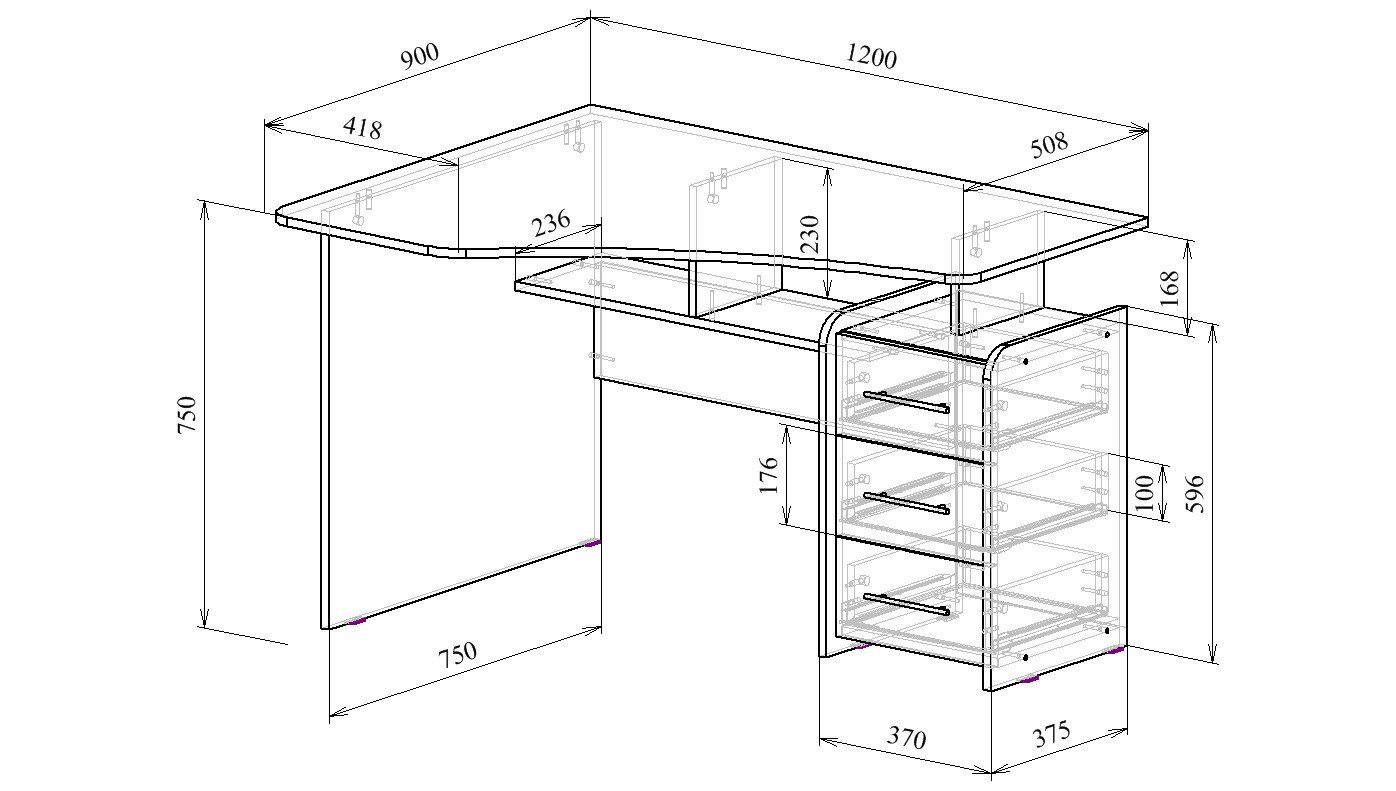 900
1200
418
508
236
230
168
750
176
100
596
750
370
375