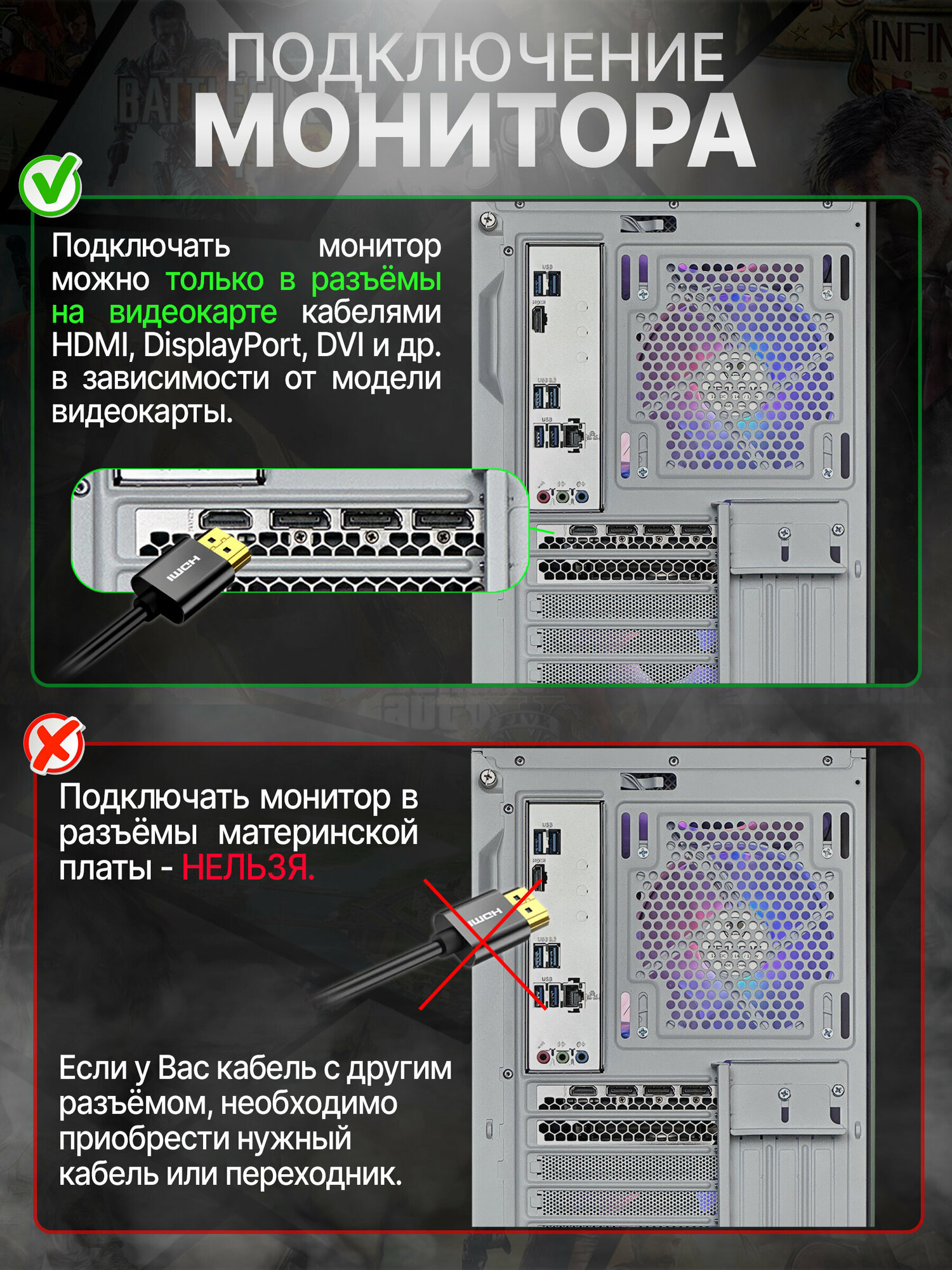 ПОДКЛЮЧЕНИЕ
МОНИТОРА

Подключать монитор можно только в разъёмы на видеокарте кабелями HDMI, DisplayPort, DVI и др. в зависимости от модели видеокарты.

HDMI

Подключать монитор в разъёмы материнской платы - НЕЛЬЗЯ.

HDMI

Если у Вас кабель с другим разъёмом, необходимо приобрести нужный кабель или переходник.