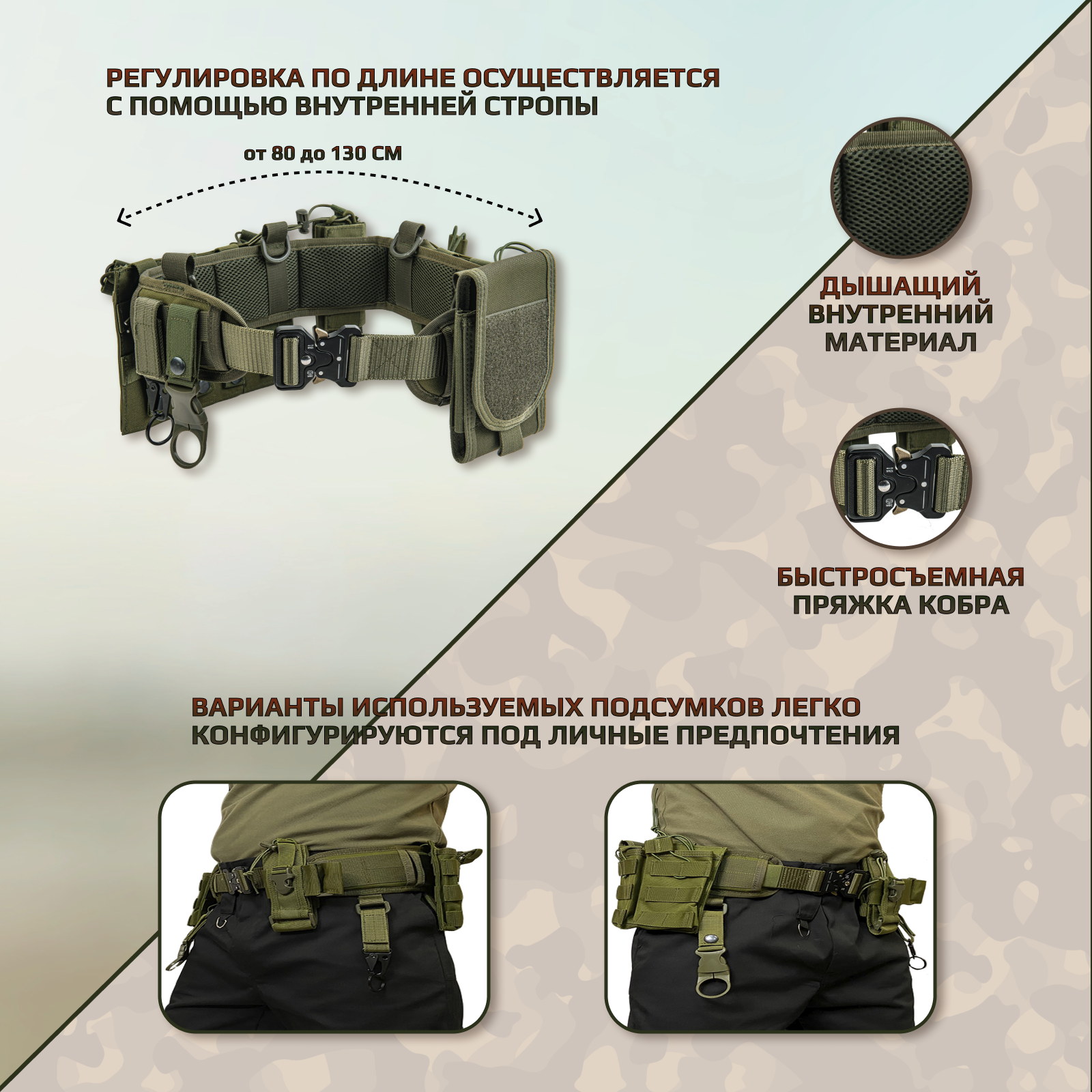 РЕГУЛИРОВКА ПО ДЛИНЕ ОСУЩЕСТВЛЯЕТСЯ С ПОМОЩЬЮ ВНУТРЕННЕЙ СТРОПЫ

от 80 до 130 СМ

ДЫШАЩИЙ ВНУТРЕННИЙ МАТЕРИАЛ

БЫСТРОСЪЕМНАЯ ПРЯЖКА КОБРА

ВАРИАНТЫ ИСПОЛЬЗУЕМЫХ ПОДСУМКОВ ЛЕГКО КОНФИГУРИРУЮТСЯ ПОД ЛИЧНЫЕ ПРЕДПОЧТЕНИЯ