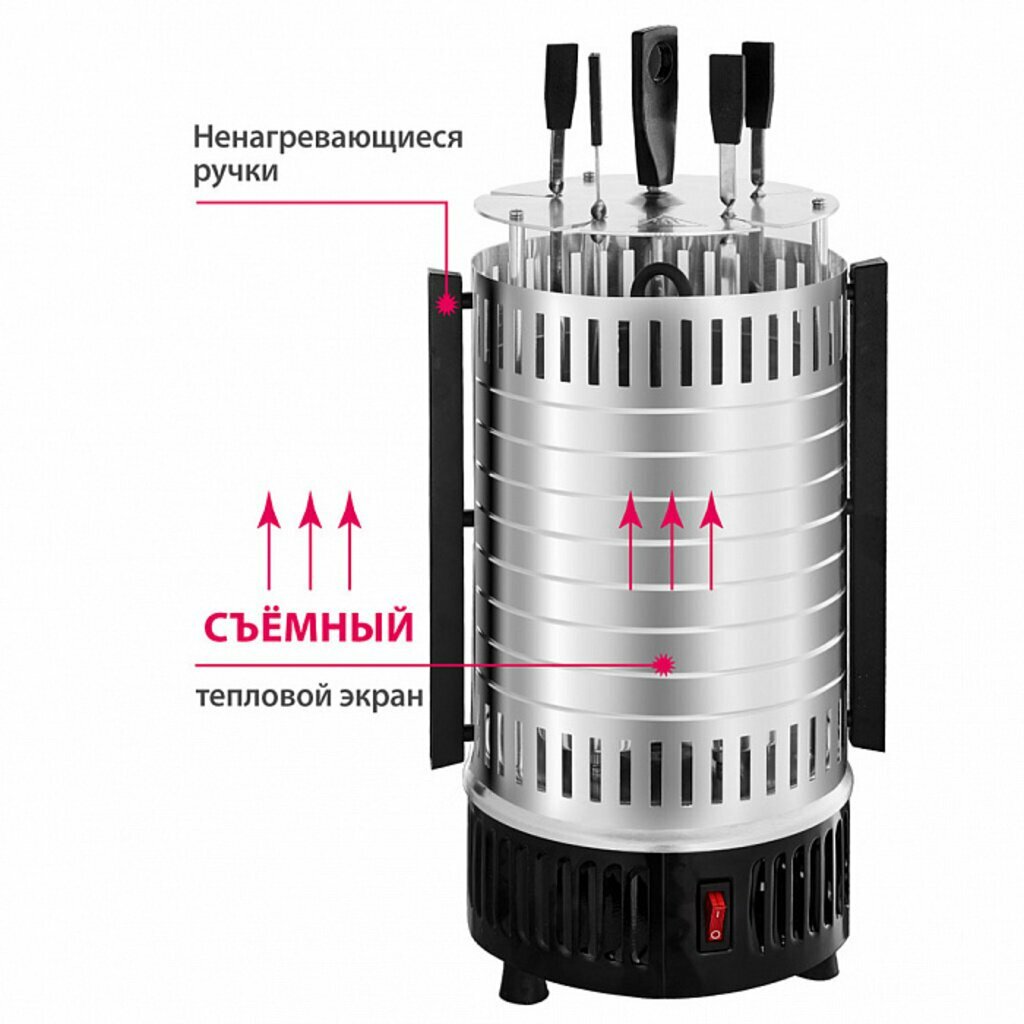 Ненагревающиеся ручки

СЪЁМНЫЙ

тепловой экран