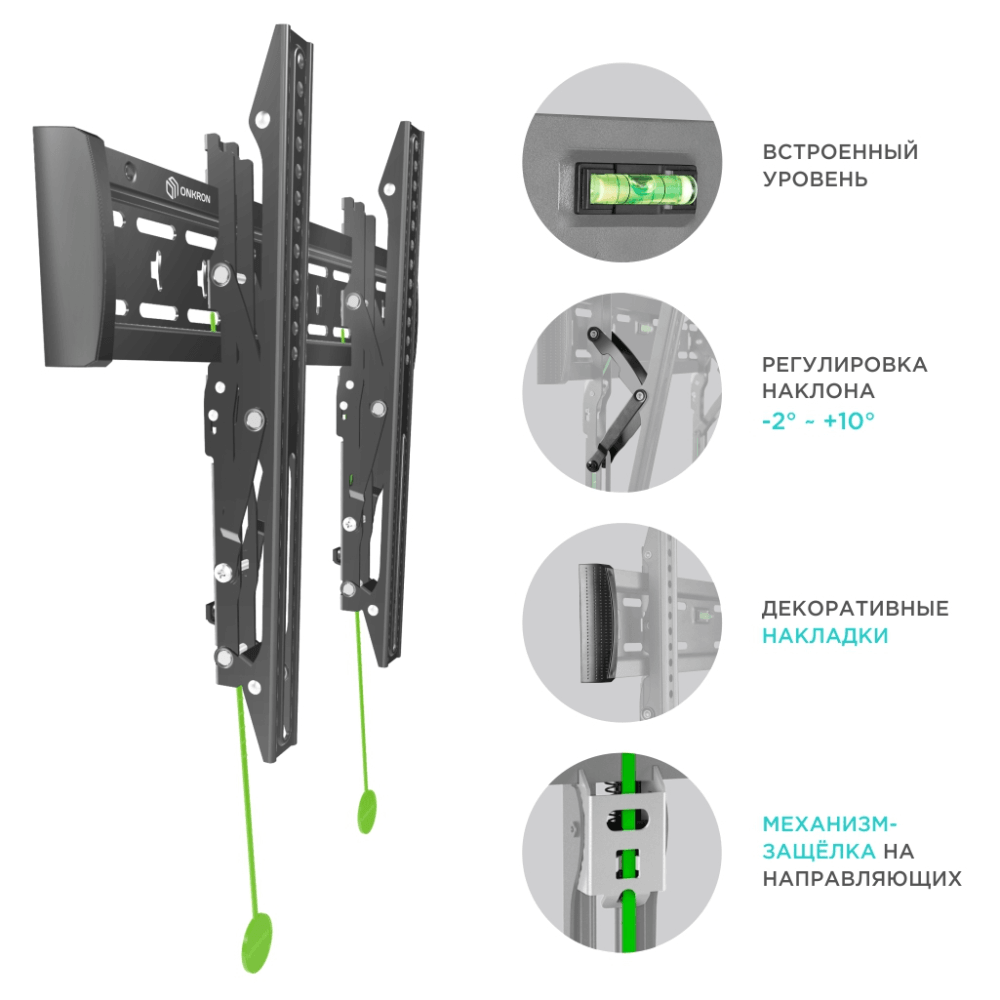 ONKRON

ВСТРОЕННЫЙ УРОВЕНЬ

РЕГУЛИРОВКА НАКЛОНА -2° ~ +10°

ДЕКОРАТИВНЫЕ НАКЛАДКИ

МЕХАНИЗМ-ЗАЩЁЛКА НА НАПРАВЛЯЮЩИХ