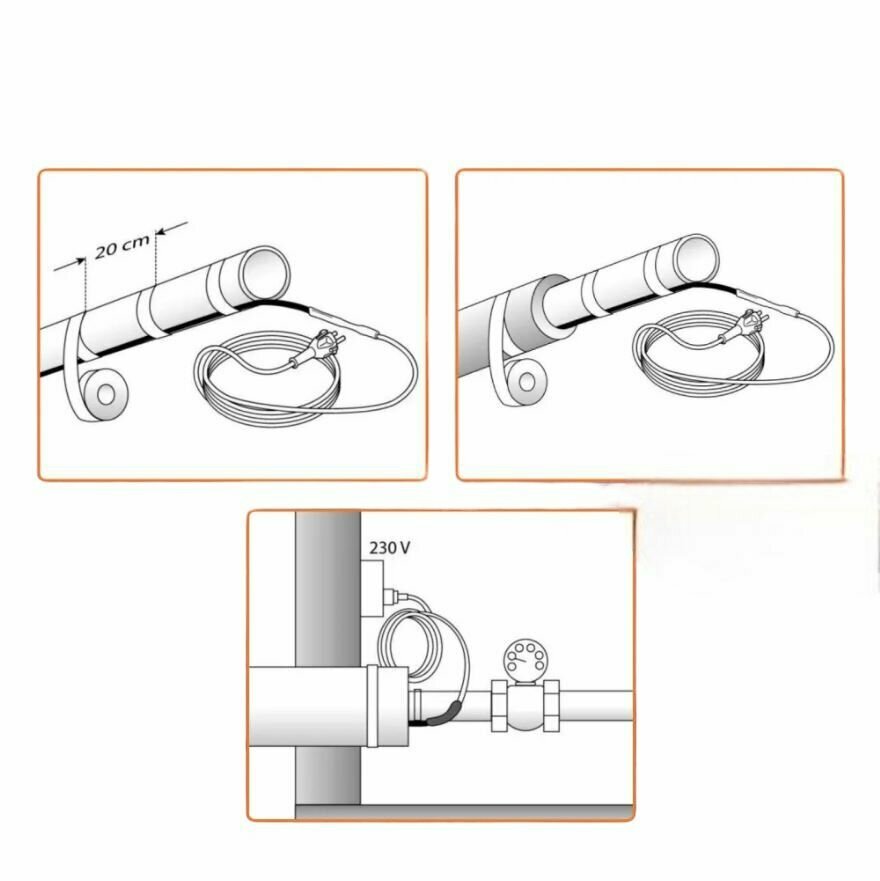 20 cm

230 V