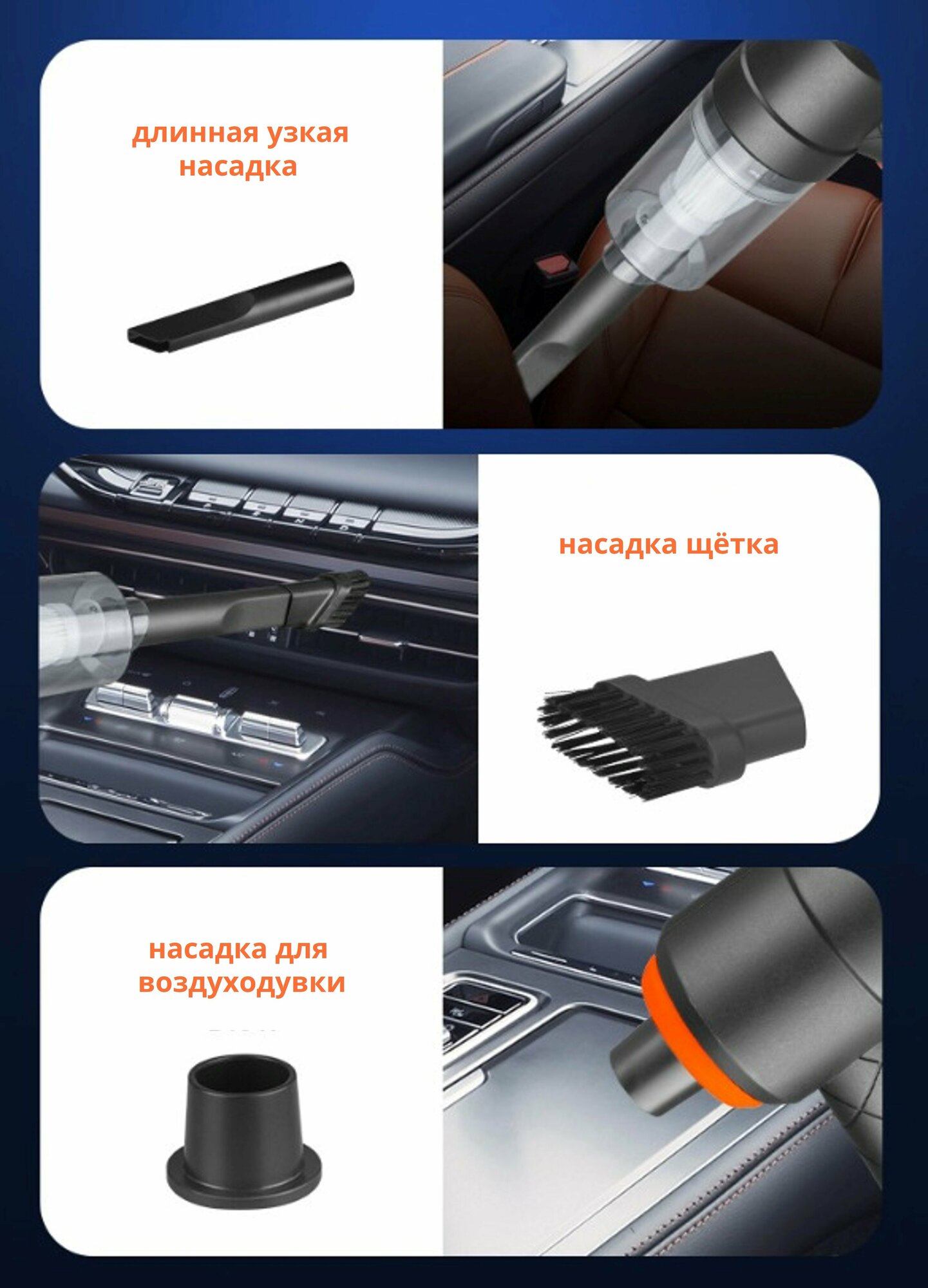 длинная узкая насадка

насадка щётка

насадка для воздуходувки