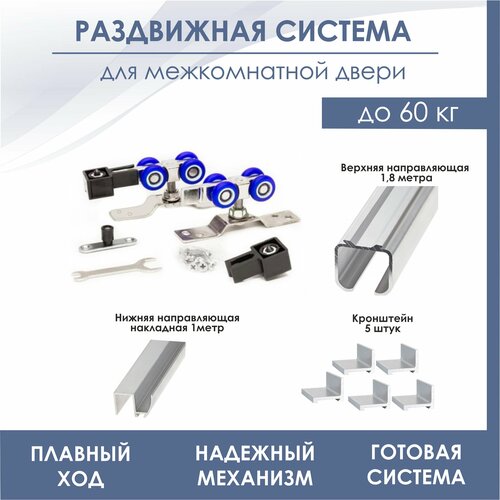 РАЗДВИЖНАЯ СИСТЕМА

для межкомнатной двери

до 60 кг

Верхняя направляющая 1,8 метра

Нижняя направляющая накладная 1метр

Кронштейн 5 штук

ПЛАВНЫЙ ХОД

НАДЕЖНЫЙ МЕХАНИЗМ

ГОТОВАЯ СИСТЕМА