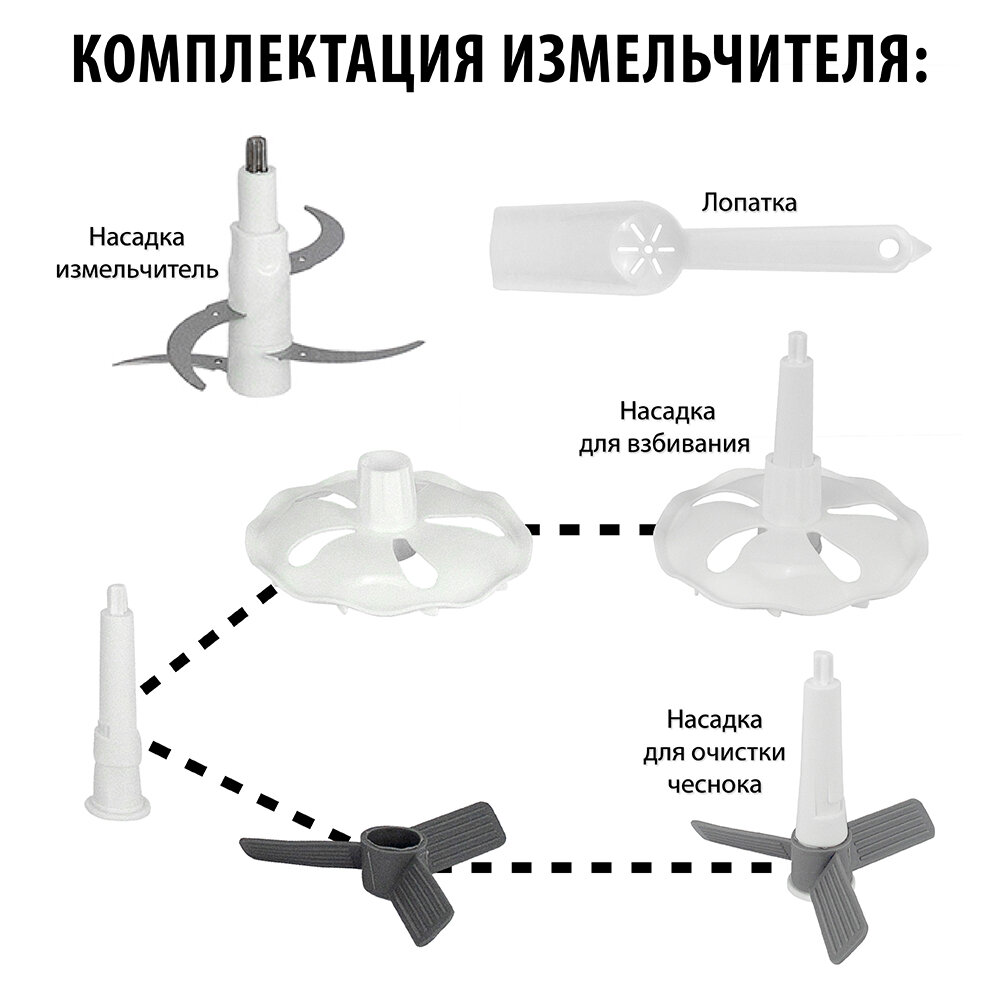 КОМПЛЕКТАЦИЯ ИЗМЕЛЬЧИТЕЛЯ:

Насадка измельчитель

Лопатка

Насадка для взбивания

Насадка для очистки чеснока