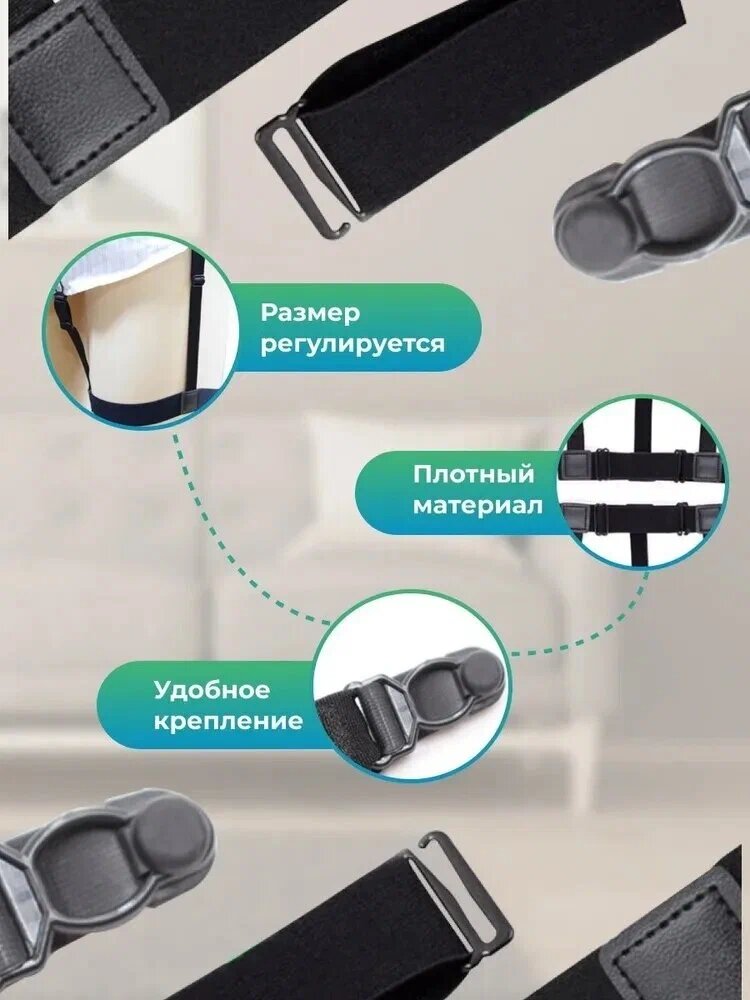 Размер регулируется

Плотный материал

Удобное крепление