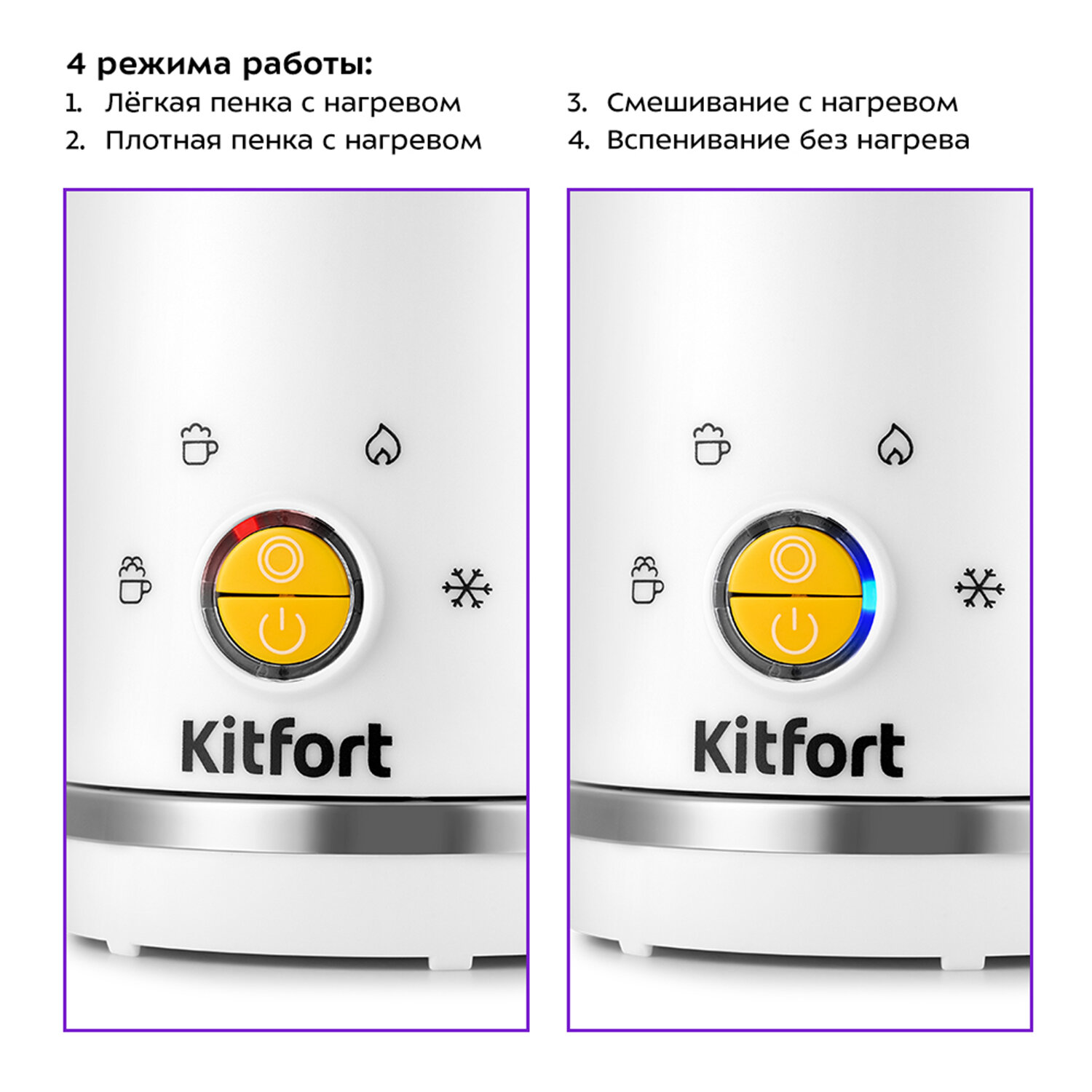 4 режима работы:

1. Лёгкая пенка с нагревом
2. Плотная пенка с нагревом

3. Смешивание с нагревом
4. Вспенивание без нагрева

Kitfort

Kitfort