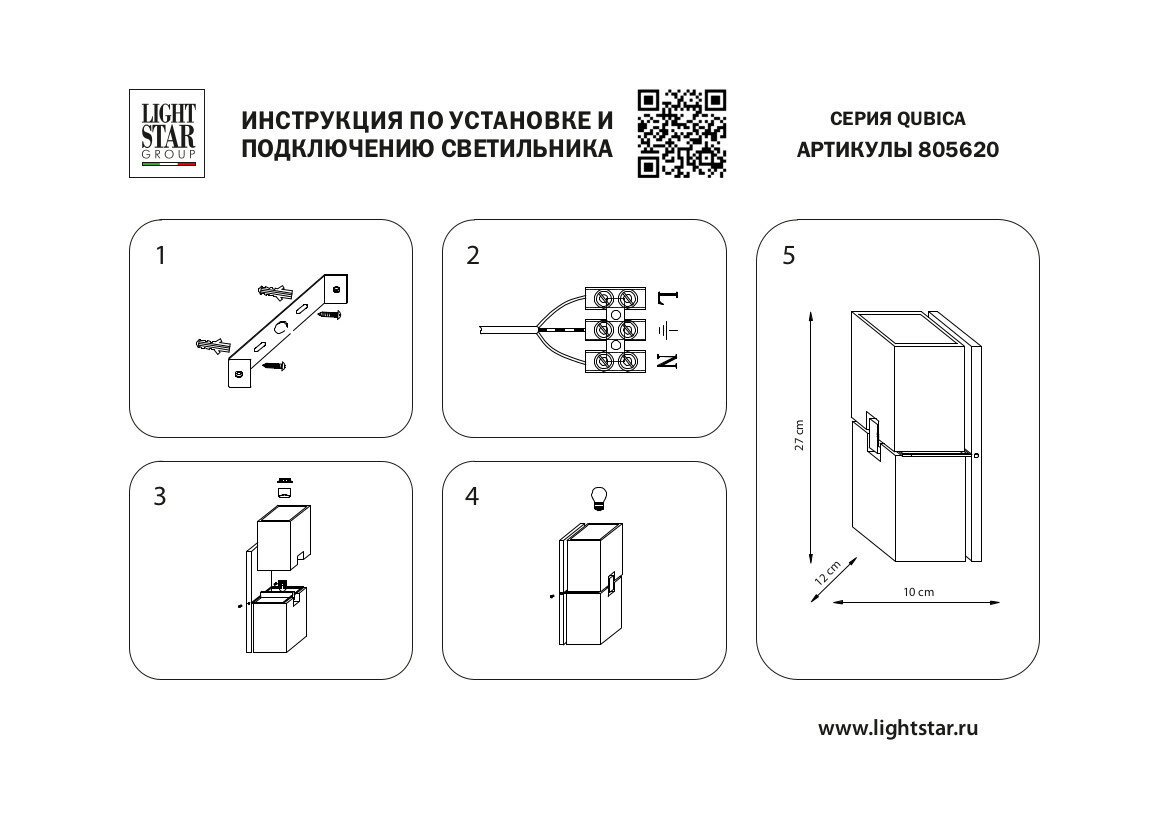 LIGHT STAR GROUP

ИНСТРУКЦИЯ ПО УСТАНОВКЕ И ПОДКЛЮЧЕНИЮ СВЕТИЛЬНИКА

СЕРИЯ QUBICA
АРТИКУЛЫ 805620

1

2

L
N

3

4

5

27 cm
12 cm
10 cm

www.lightstar.ru