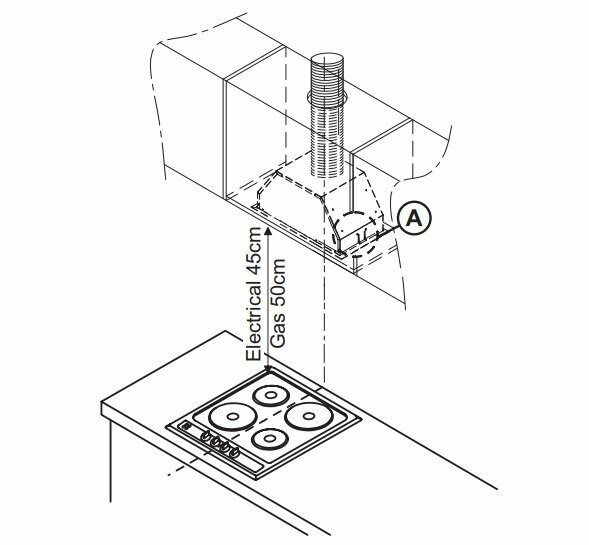 A

Electrical 45cm
Gas 50cm